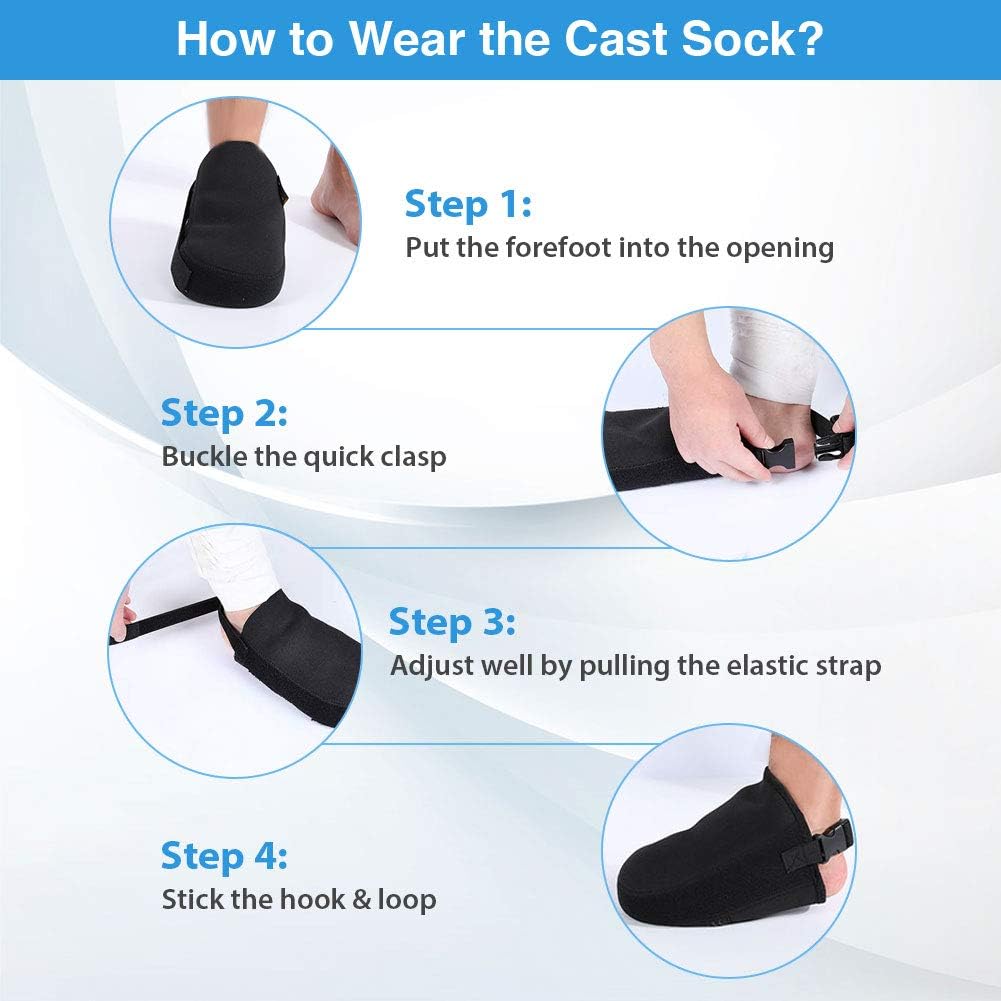 How to Wear the Cast Sock?

Step 1:
Put the forefoot into the opening

Step 2:
Buckle the quick clasp

Step 3:
Adjust well by pulling the elastic strap

Step 4:
Stick the hook & loop