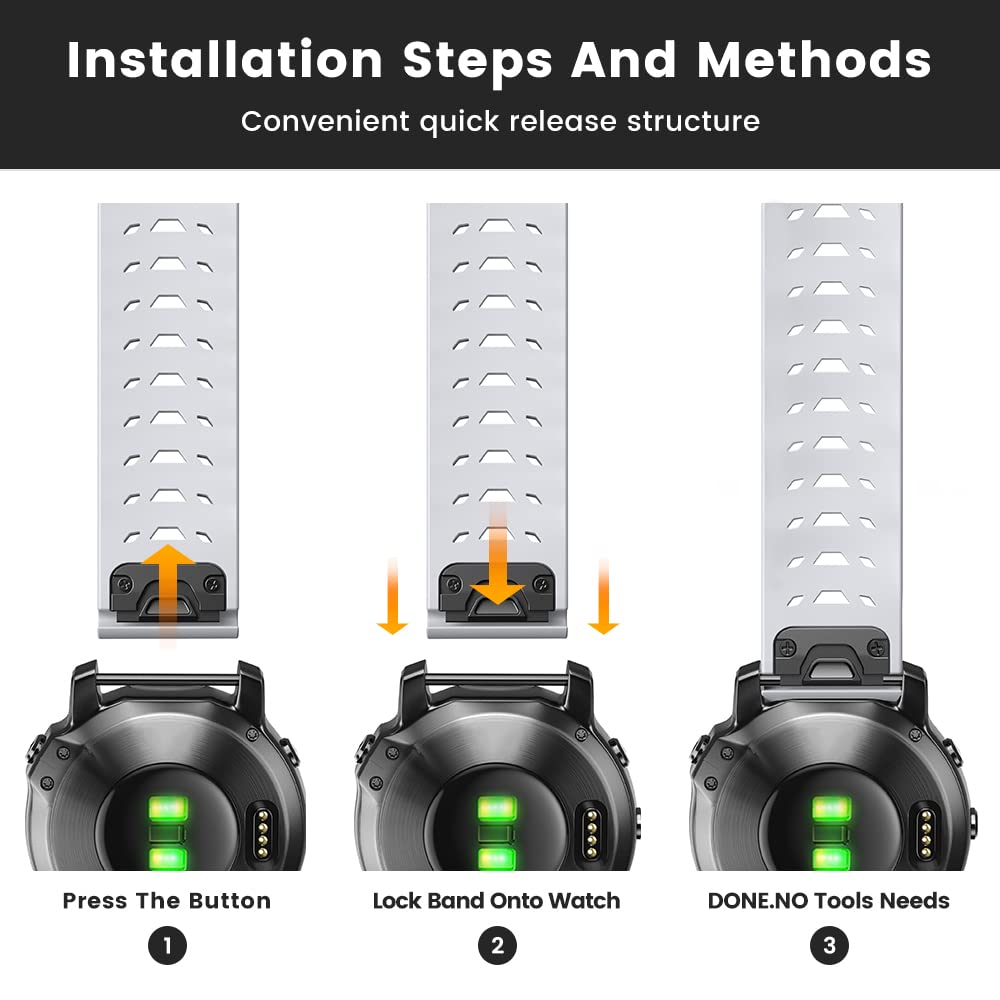 Installation Steps And Methods

Convenient quick release structure

Press The Button

1

Lock Band Onto Watch

2

DONE.NO Tools Needs

3