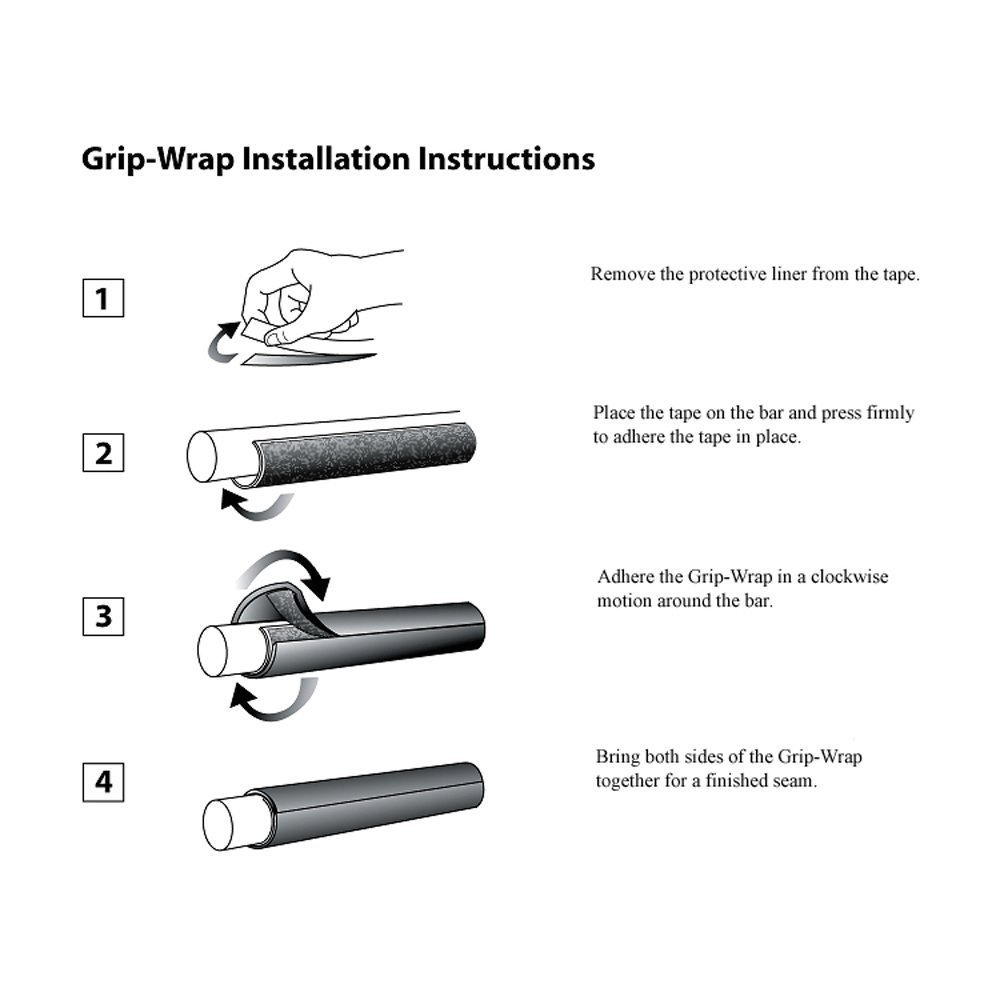 Grip-Wrap Installation Instructions

1

Remove the protective liner from the tape.

2

Place the tape on the bar and press firmly to adhere the tape in place.

3

Adhere the Grip-Wrap in a clockwise motion around the bar.

4

Bring both sides of the Grip-Wrap together for a finished seam.