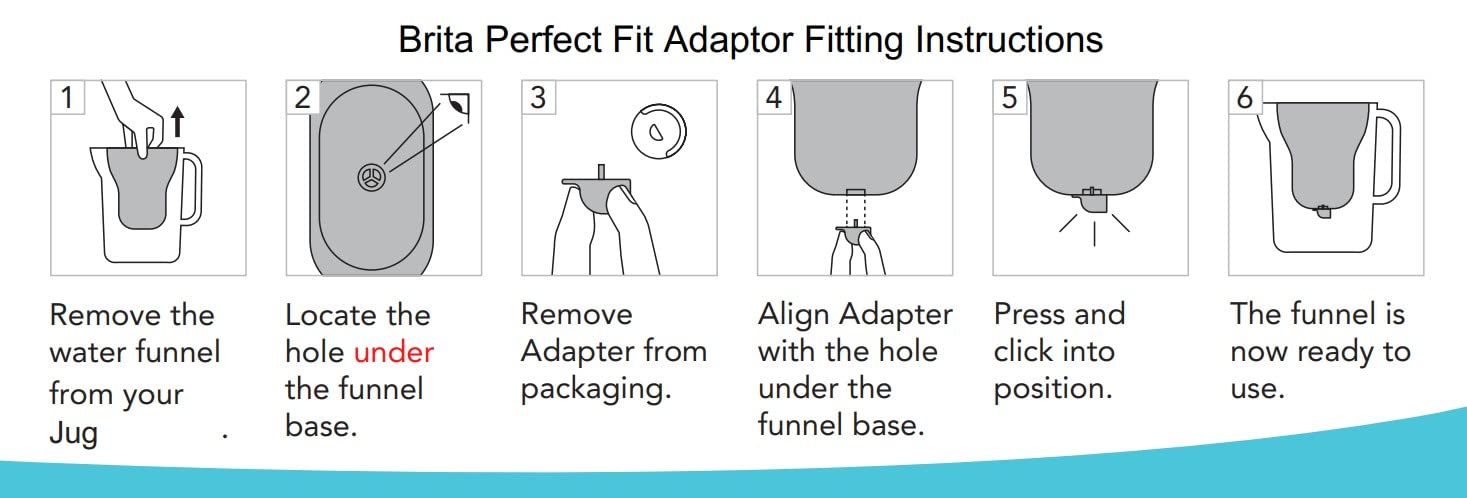 Brita Perfect Fit Adaptor Fitting Instructions

1

Remove the water funnel from your Jug .

2

Locate the hole under the funnel base.

3

Remove Adapter from packaging.

4

Align Adapter with the hole under the funnel base.

5

Press and click into position.

6

The funnel is now ready to use.