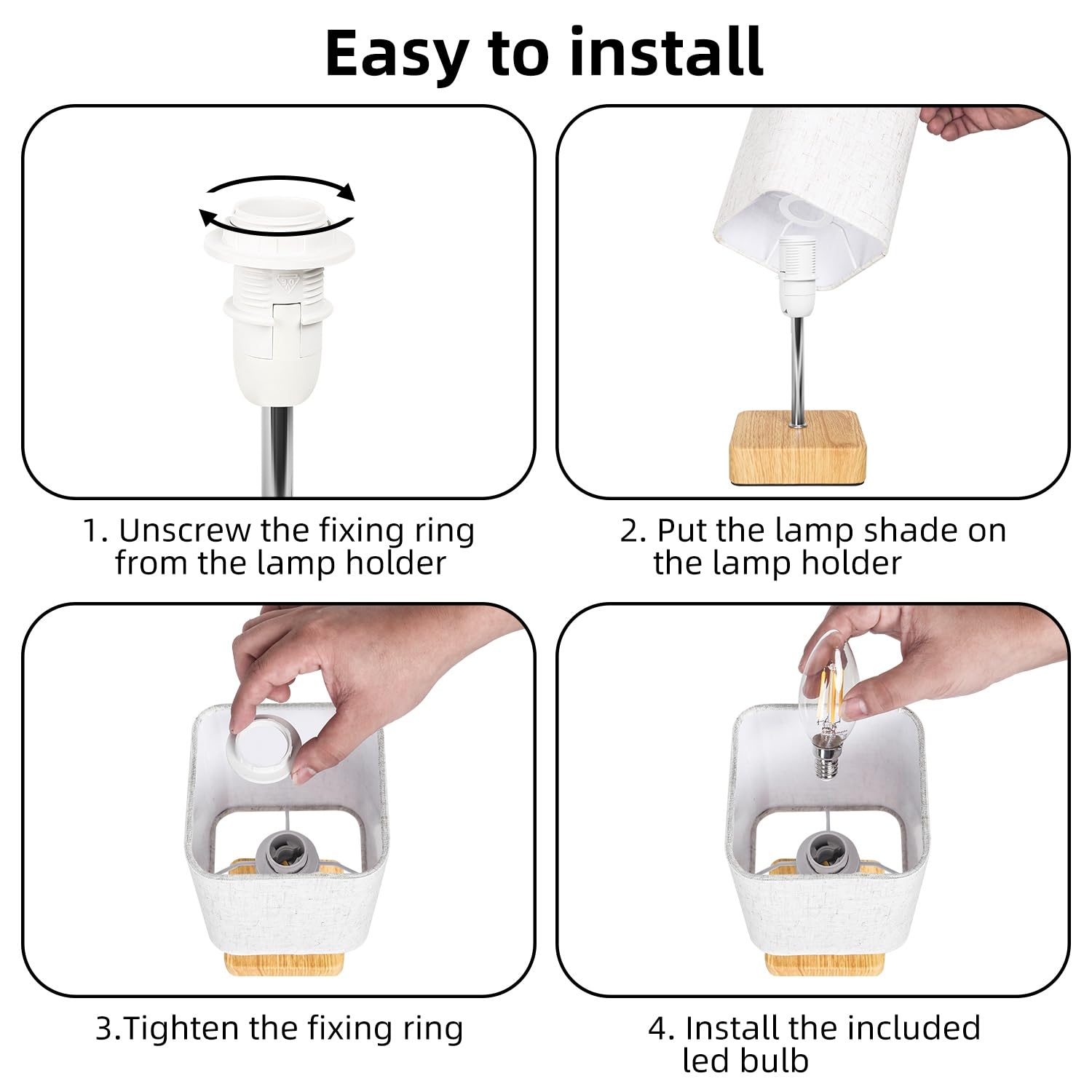 Easy to install

1. Unscrew the fixing ring from the lamp holder

2. Put the lamp shade on the lamp holder

3.Tighten the fixing ring

4. Install the included led bulb