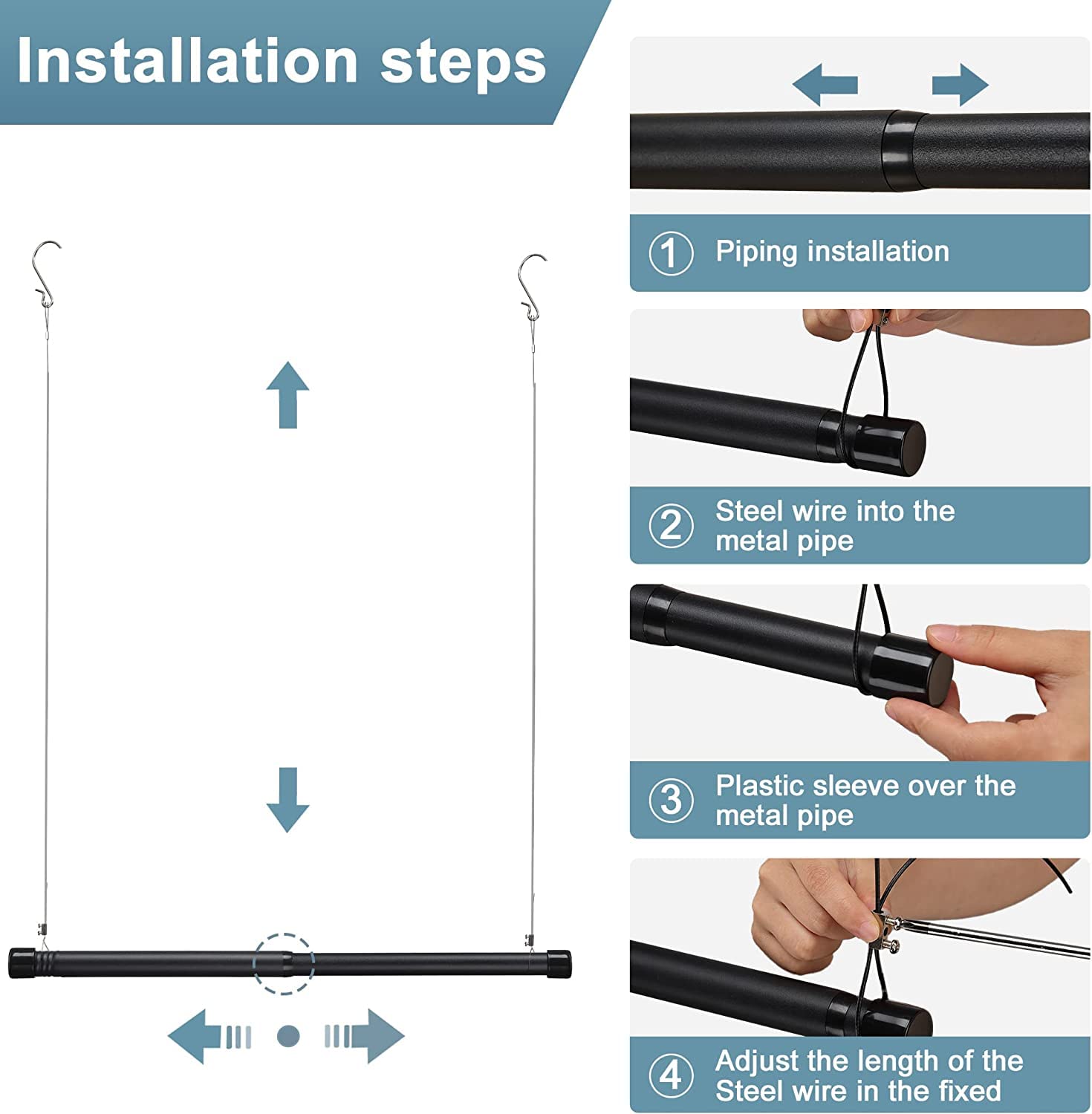 Installation steps

① Piping installation

② Steel wire into the metal pipe

③ Plastic sleeve over the metal pipe

④ Adjust the length of the Steel wire in the fixed