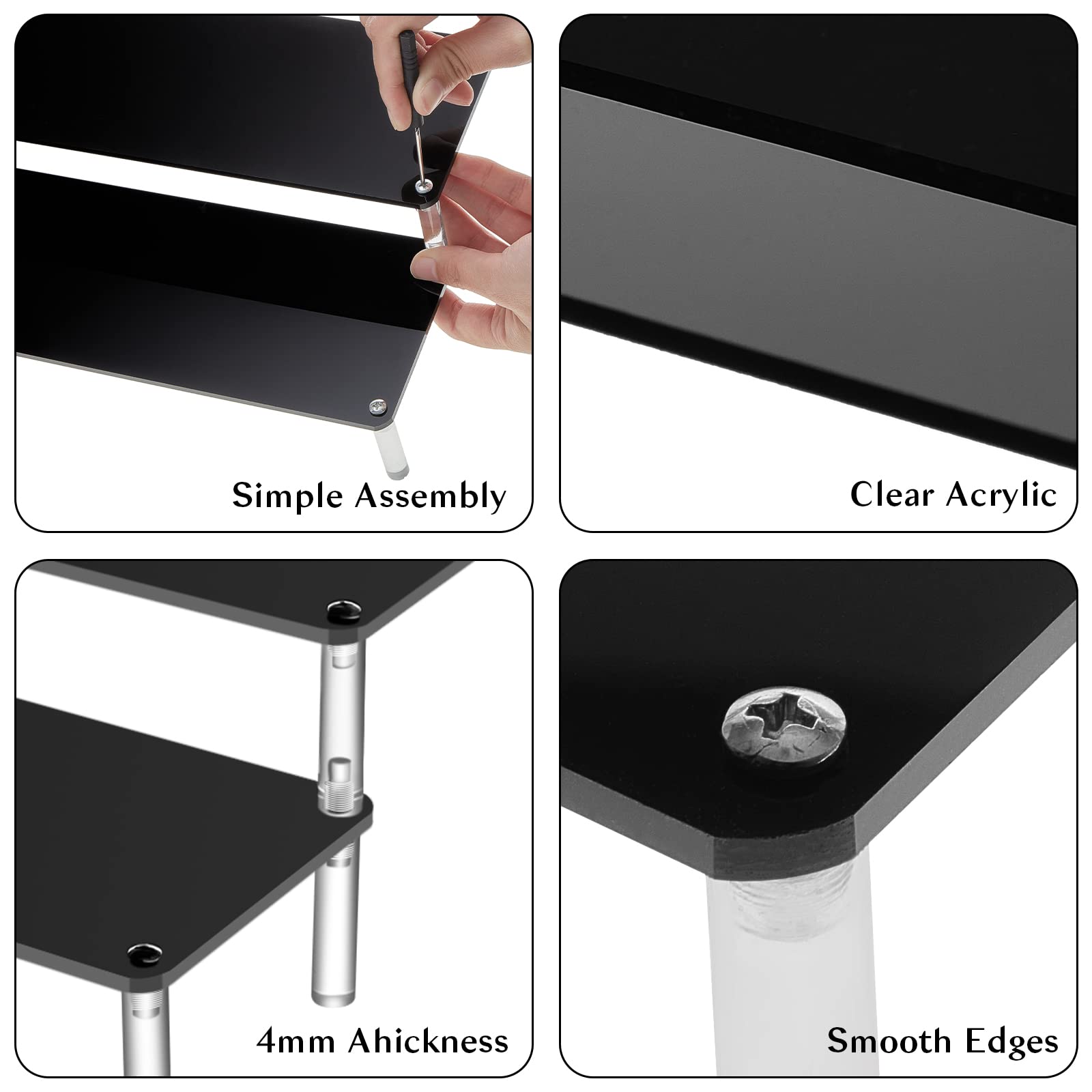 Simple Assembly

Clear Acrylic

4mm Ahickness

Smooth Edges