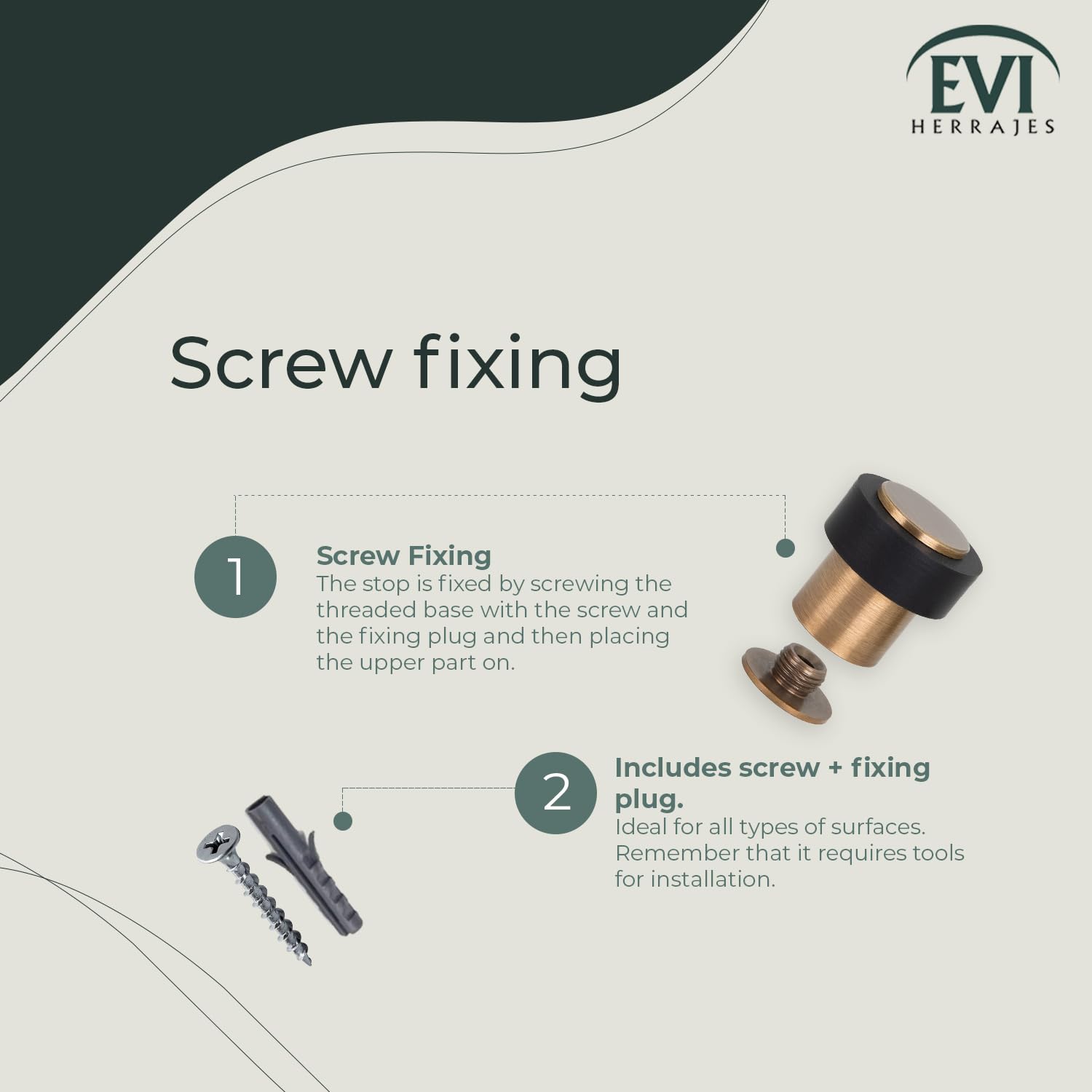 EVI
HERRAJES

Screw fixing

1

Screw Fixing
The stop is fixed by screwing the threaded base with the screw and the fixing plug and then placing the upper part on.

2

Includes screw + fixing plug.
Ideal for all types of surfaces. Remember that it requires tools for installation.