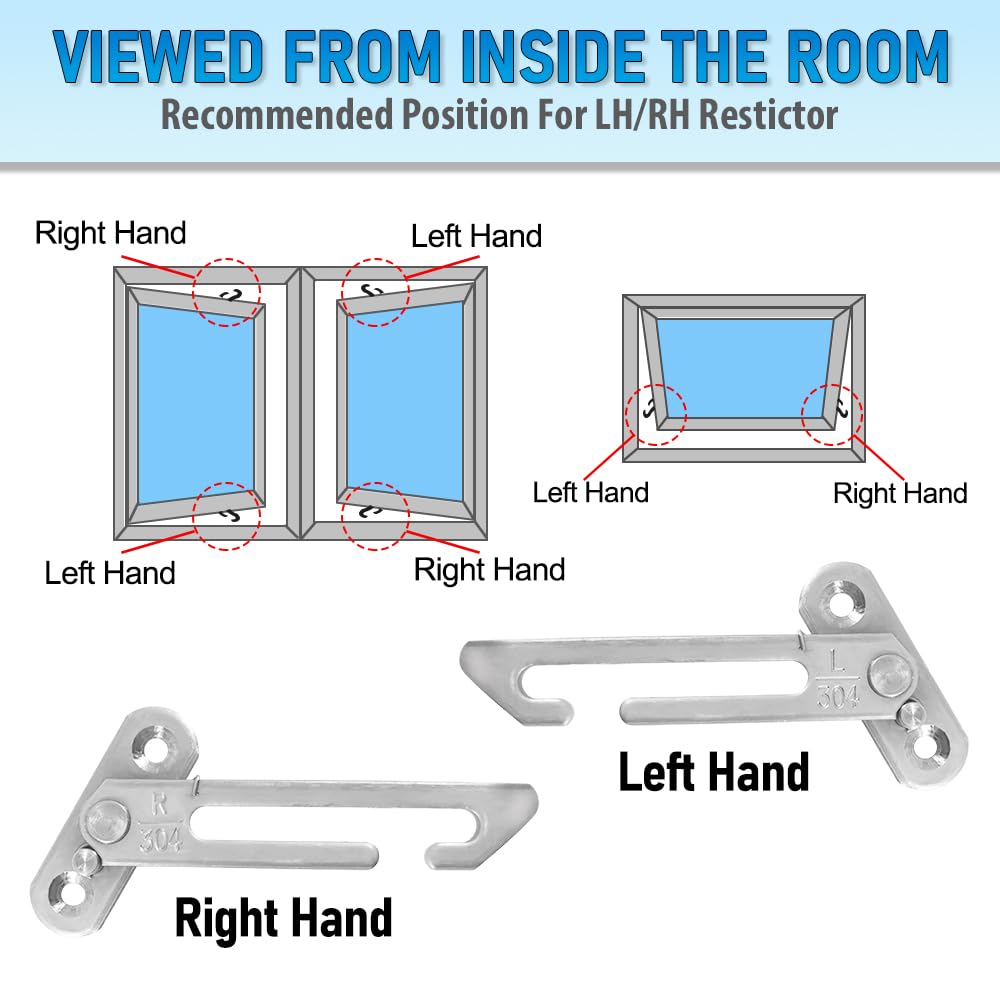 VIEWED FROM INSIDE THE ROOM
Recommended Position For LH/RH Restictor

Right Hand
Left Hand
Left Hand
Right Hand
Left Hand
Right Hand

L
304
Left Hand

R
304
Right Hand