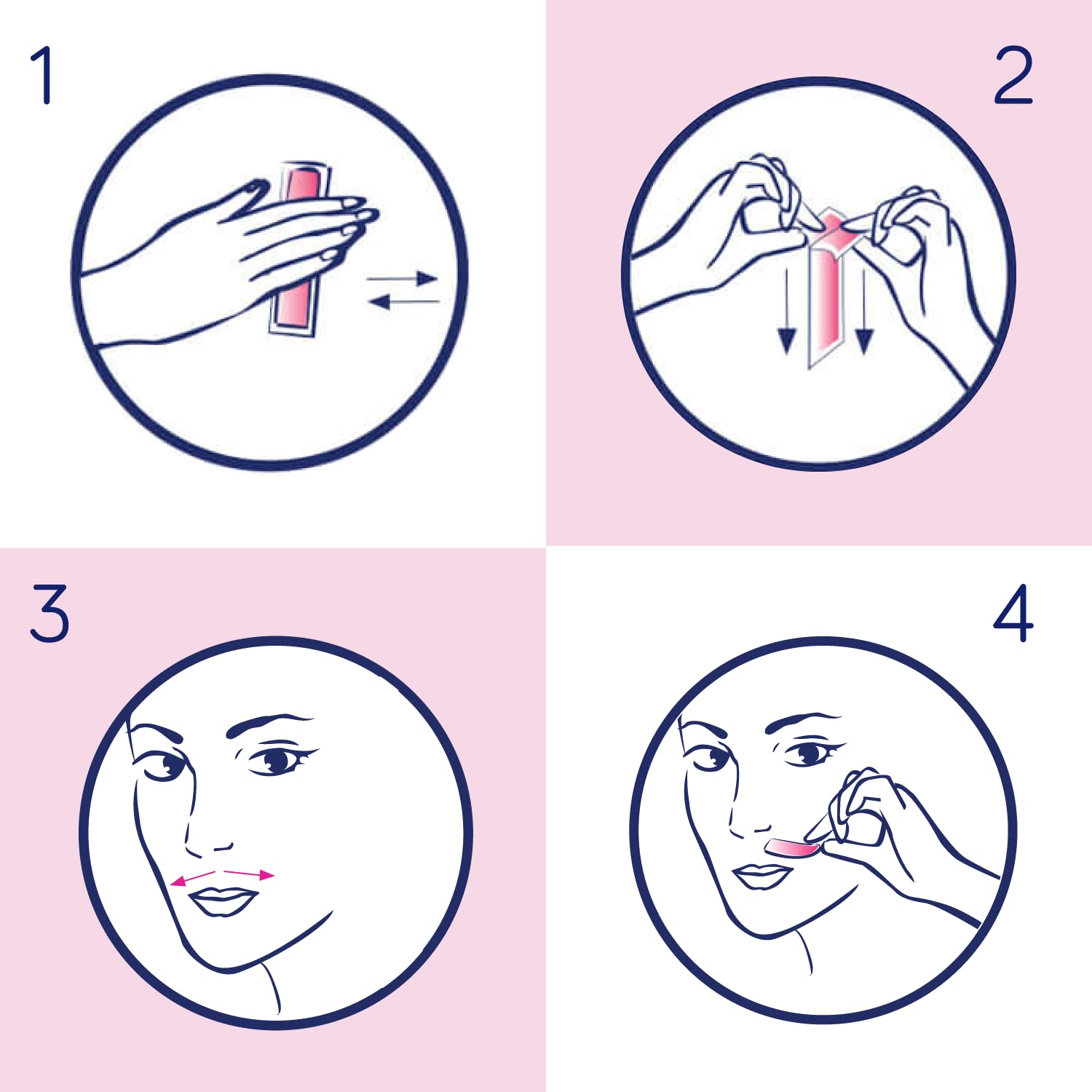 1

2

3

4