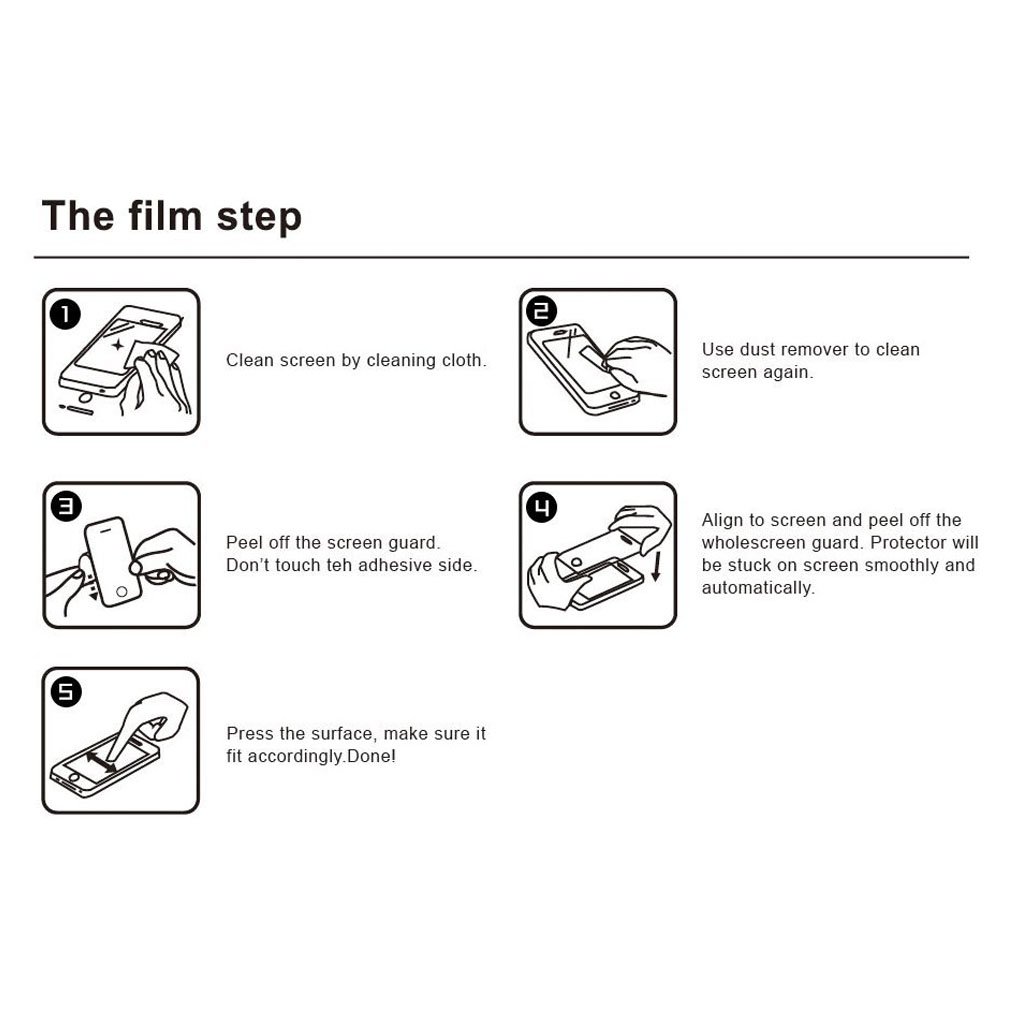 The film step

1

Clean screen by cleaning cloth.

2

Use dust remover to clean screen again.

3

Peel off the screen guard. Don't touch teh adhesive side.

4

Align to screen and peel off the wholescreen guard. Protector will be stuck on screen smoothly and automatically.

5

Press the surface, make sure it fit accordingly.Done!