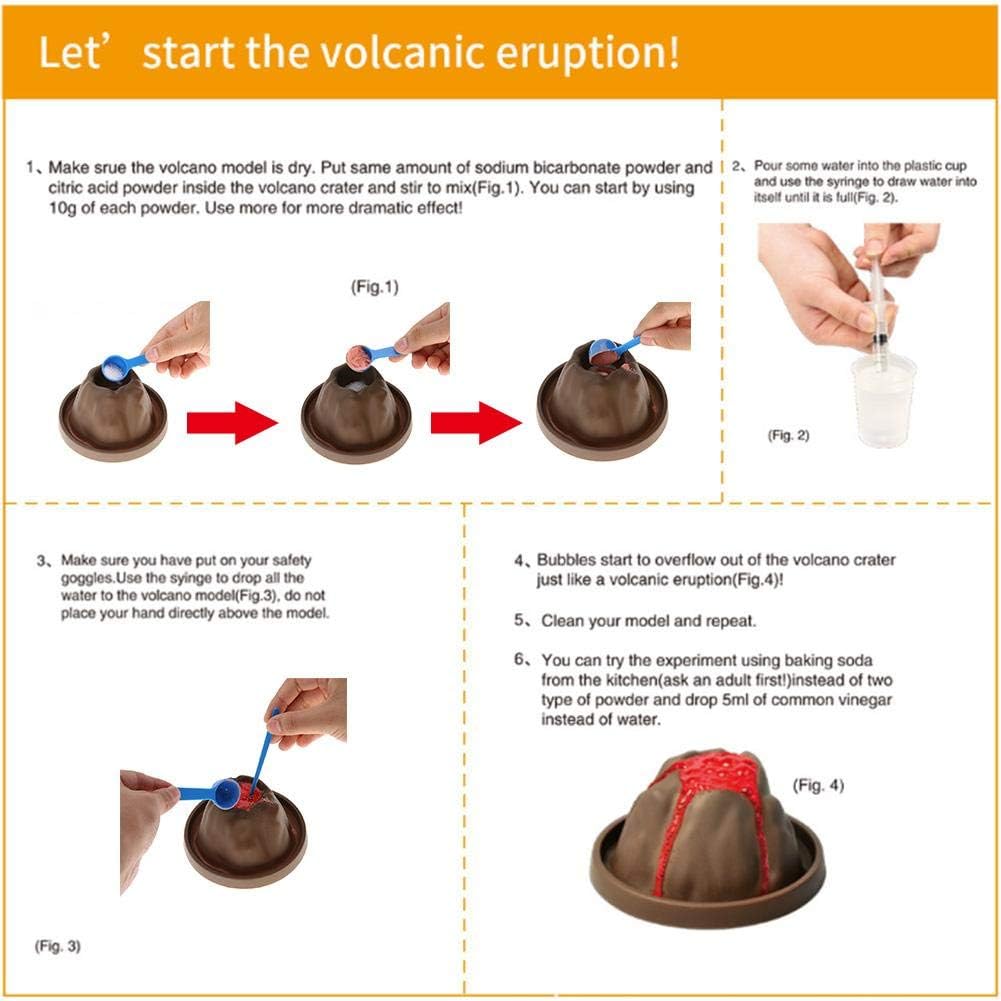 Let’ start the volcanic eruption!

1、Make srue the volcano model is dry. Put same amount of sodium bicarbonate powder and citric acid powder inside the volcano crater and stir to mix(Fig.1). You can start by using 10g of each powder. Use more for more dramatic effect!

(Fig.1)

2、Pour some water into the plastic cup and use the syringe to draw water into itself until it is full(Fig. 2).

(Fig. 2)

3、Make sure you have put on your safety goggles.Use the syinge to drop all the water to the volcano model(Fig.3), do not place your hand directly above the model.

(Fig. 3)

4、Bubbles start to overflow out of the volcano crater just like a volcanic eruption(Fig.4)!

5、Clean your model and repeat.

6、You can try the experiment using baking soda from the kitchen(ask an adult first!)instead of two type of powder and drop 5ml of common vinegar instead of water.

(Fig. 4)