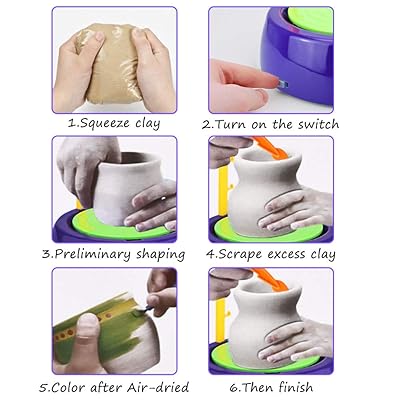 1.Squeeze clay

2.Turn on the switch

3.Preliminary shaping

4.Scrape excess clay

5.Color after Air-dried

6.Then finish