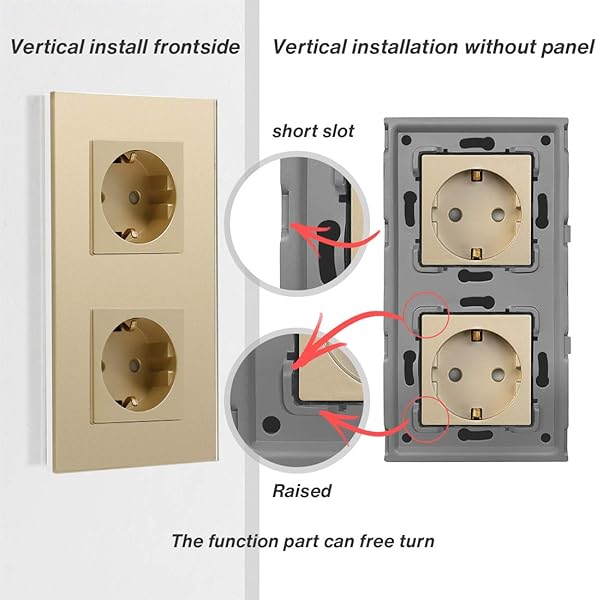 Vertical install frontside

Vertical installation without panel

short slot

Raised

The function part can free turn