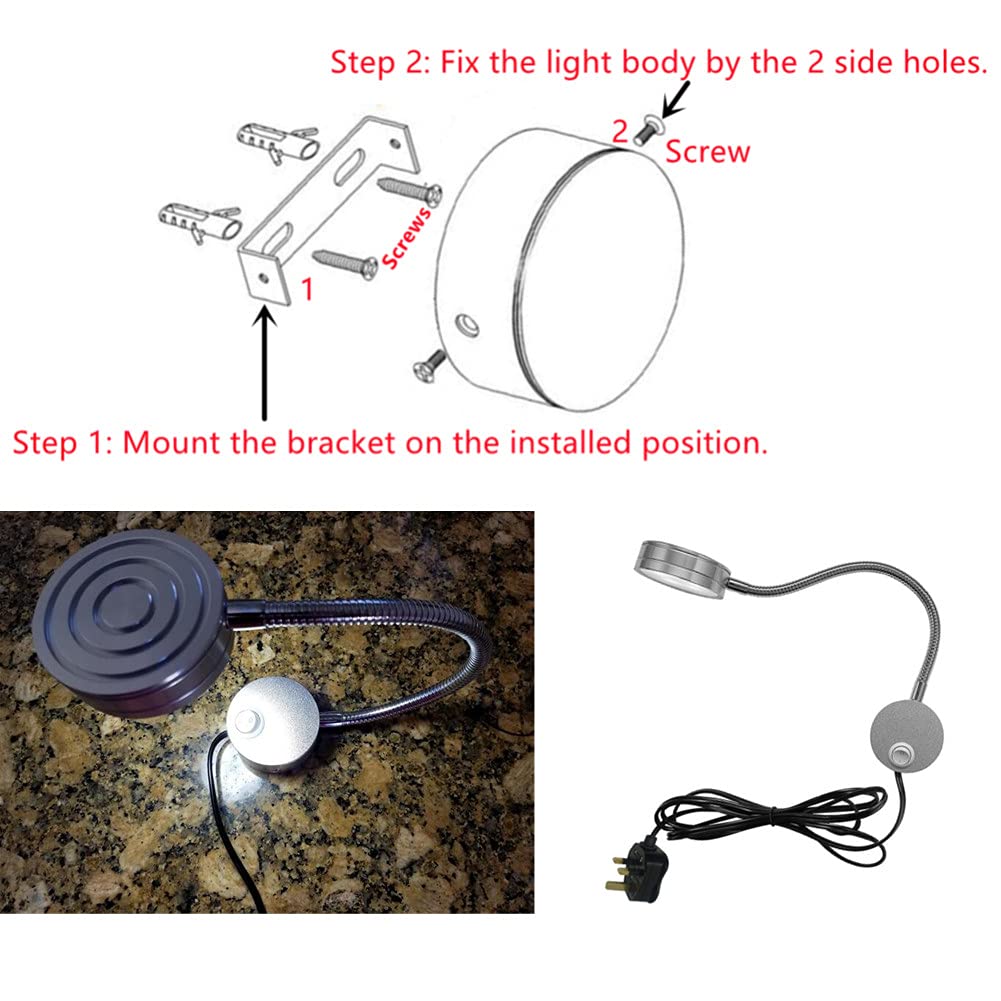 Step 2: Fix the light body by the 2 side holes.

2 Screw

Screws

1

Step 1: Mount the bracket on the installed position.