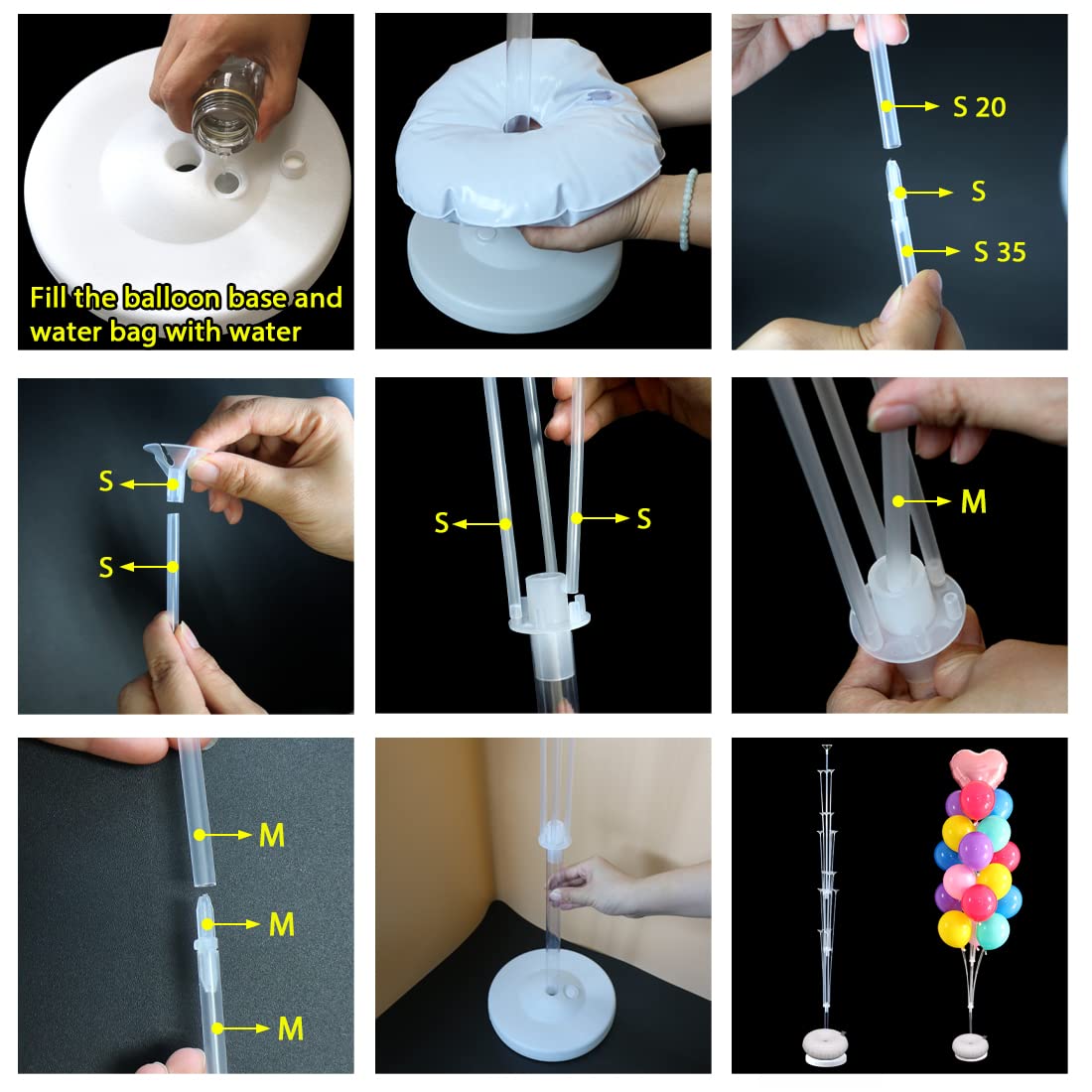 Fill the balloon base and water bag with water

S 20
S
S 35

S
S

S
S

M

M
M
M