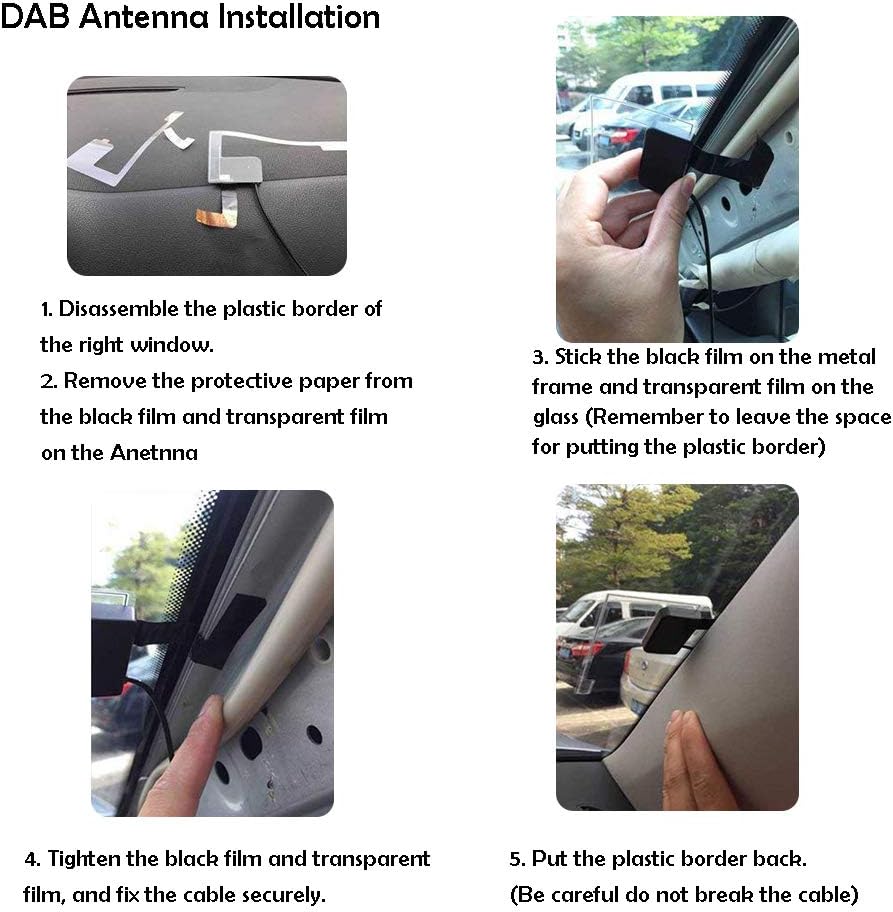 DAB Antenna Installation

1. Disassemble the plastic border of the right window.
2. Remove the protective paper from the black film and transparent film on the Anetnna

3. Stick the black film on the metal frame and transparent film on the glass (Remember to leave the space for putting the plastic border)

4. Tighten the black film and transparent film, and fix the cable securely.

5. Put the plastic border back.
(Be careful do not break the cable)