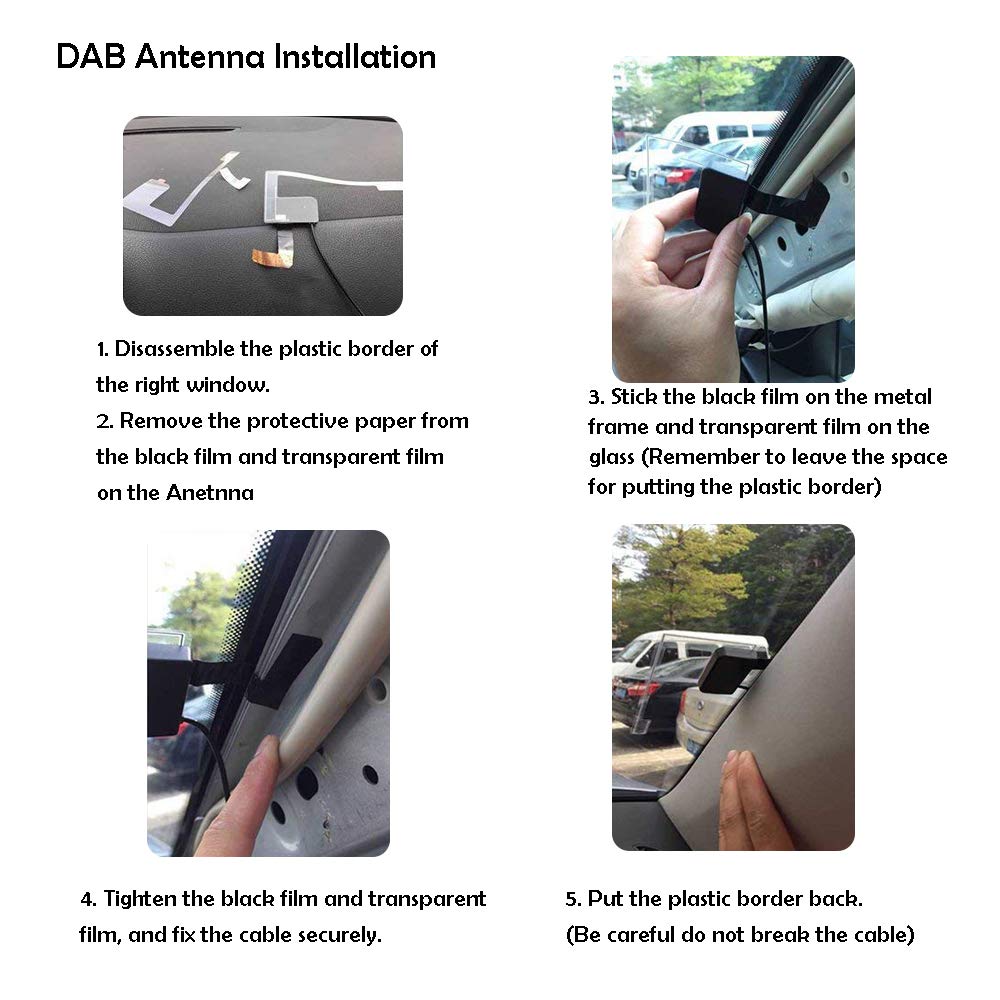 DAB Antenna Installation

1. Disassemble the plastic border of the right window.
2. Remove the protective paper from the black film and transparent film on the Anetnna

3. Stick the black film on the metal frame and transparent film on the glass (Remember to leave the space for putting the plastic border)

4. Tighten the black film and transparent film, and fix the cable securely.

5. Put the plastic border back.
(Be careful do not break the cable)