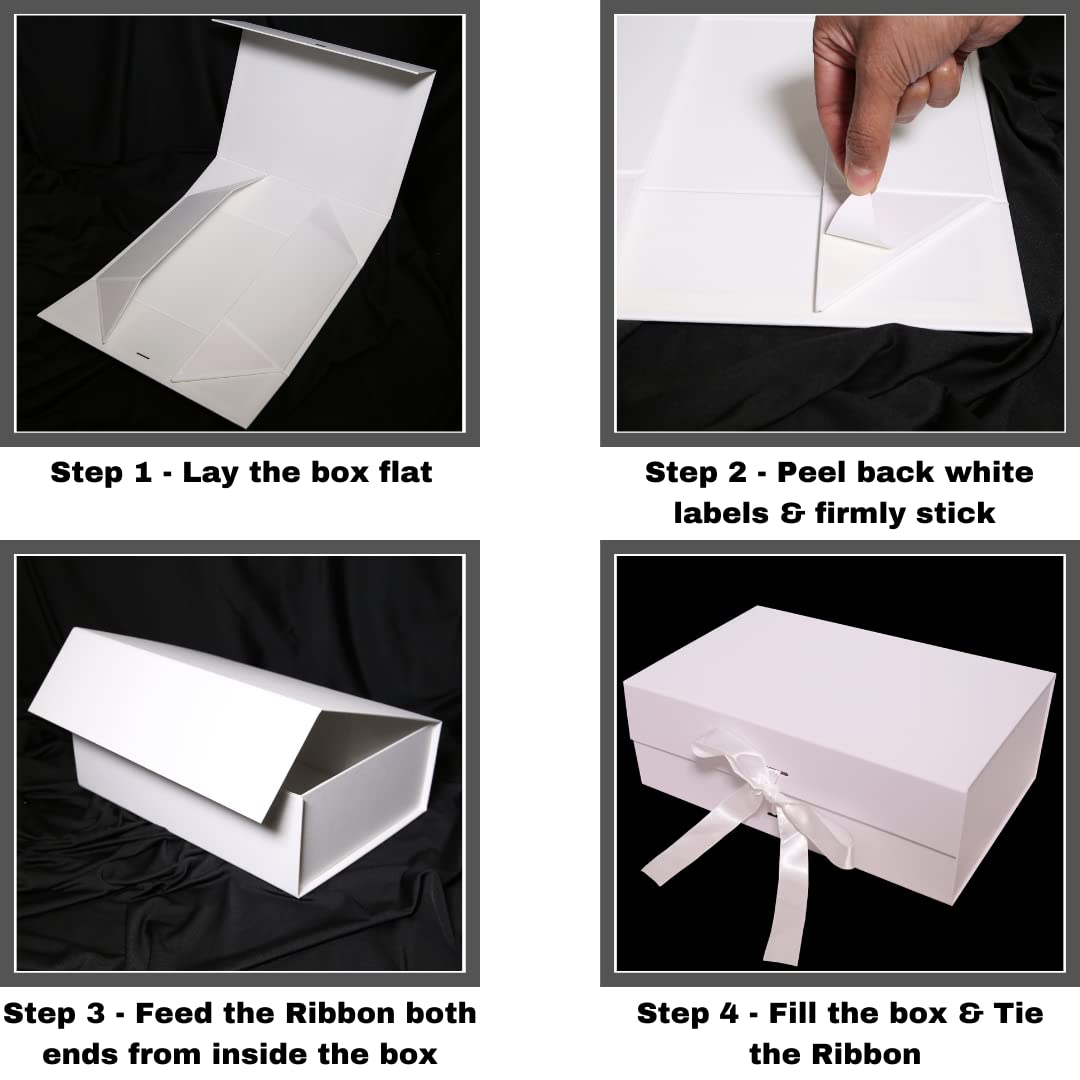 Step 1 - Lay the box flat

Step 2 - Peel back white labels & firmly stick

Step 3 - Feed the Ribbon both ends from inside the box

Step 4 - Fill the box & Tie the Ribbon