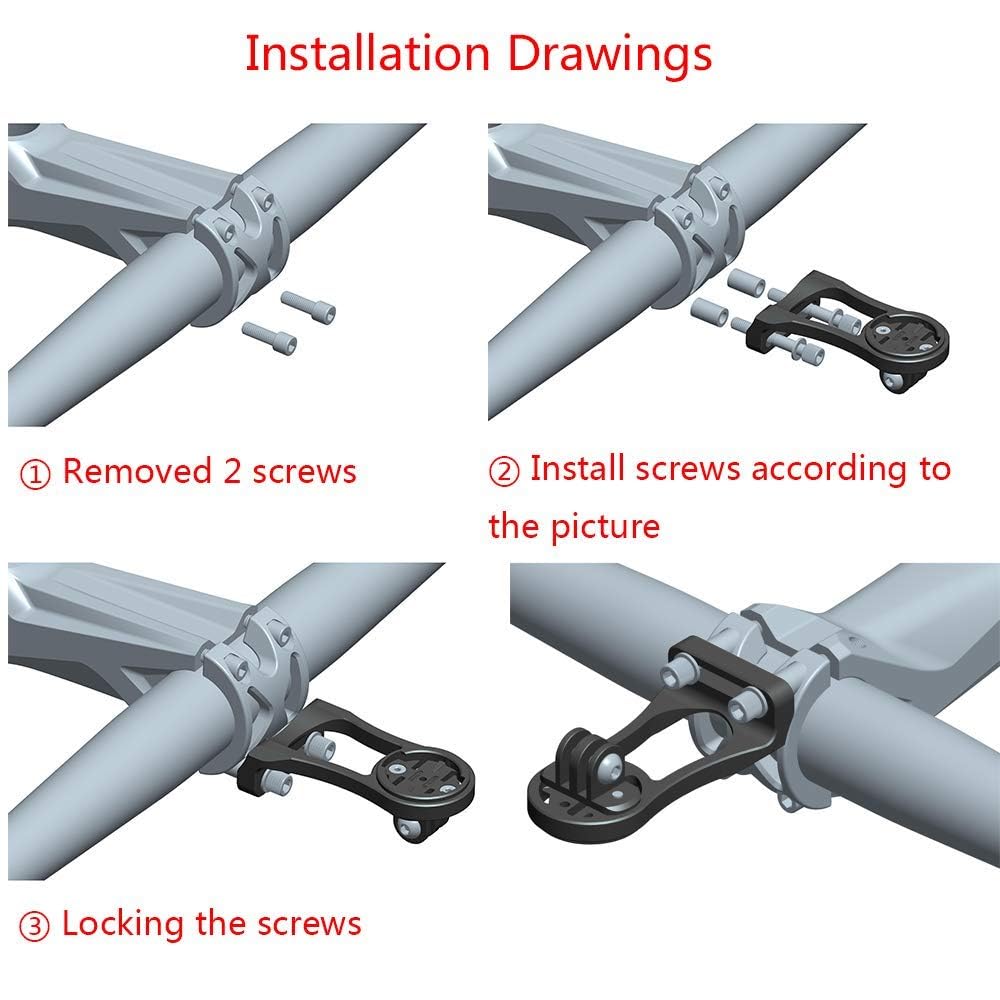 Installation Drawings

① Removed 2 screws

② Install screws according to the picture

③ Locking the screws