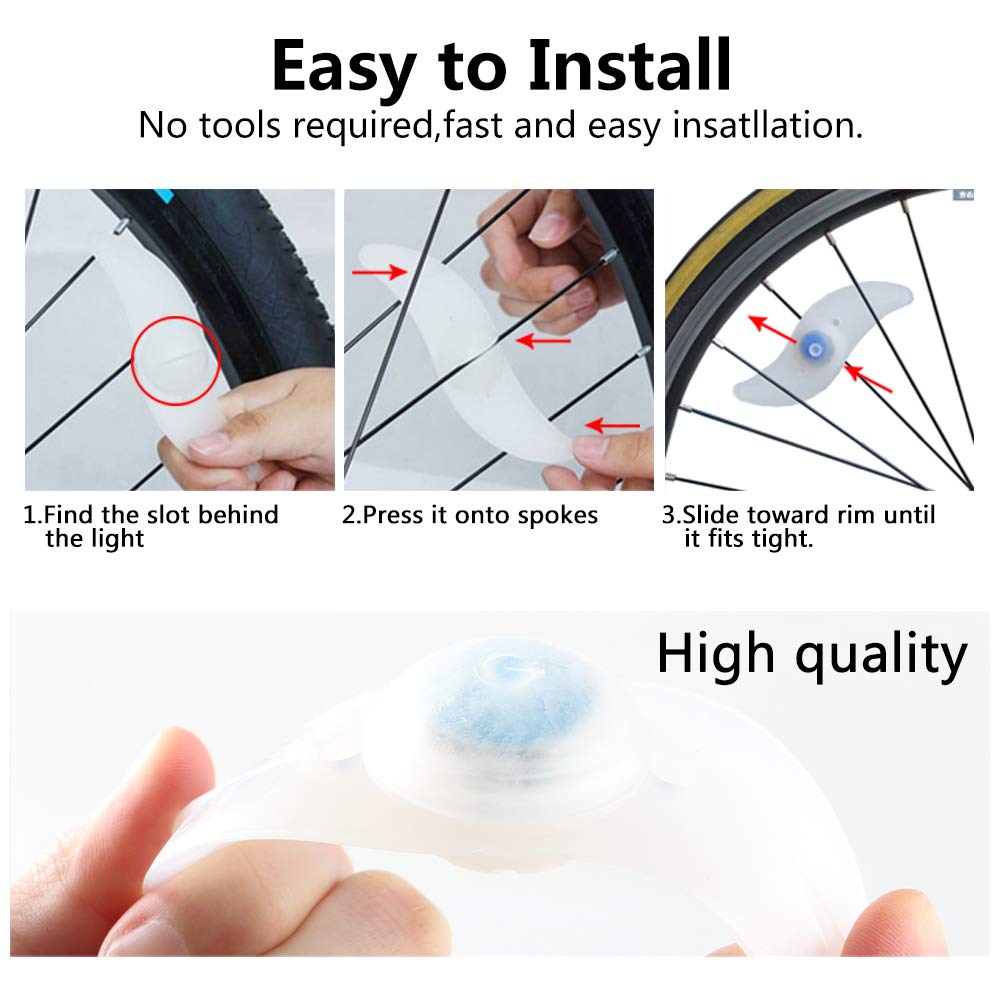 Easy to Install

No tools required,fast and easy insatllation.

1.Find the slot behind the light

2.Press it onto spokes

3.Slide toward rim until it fits tight.

High quality