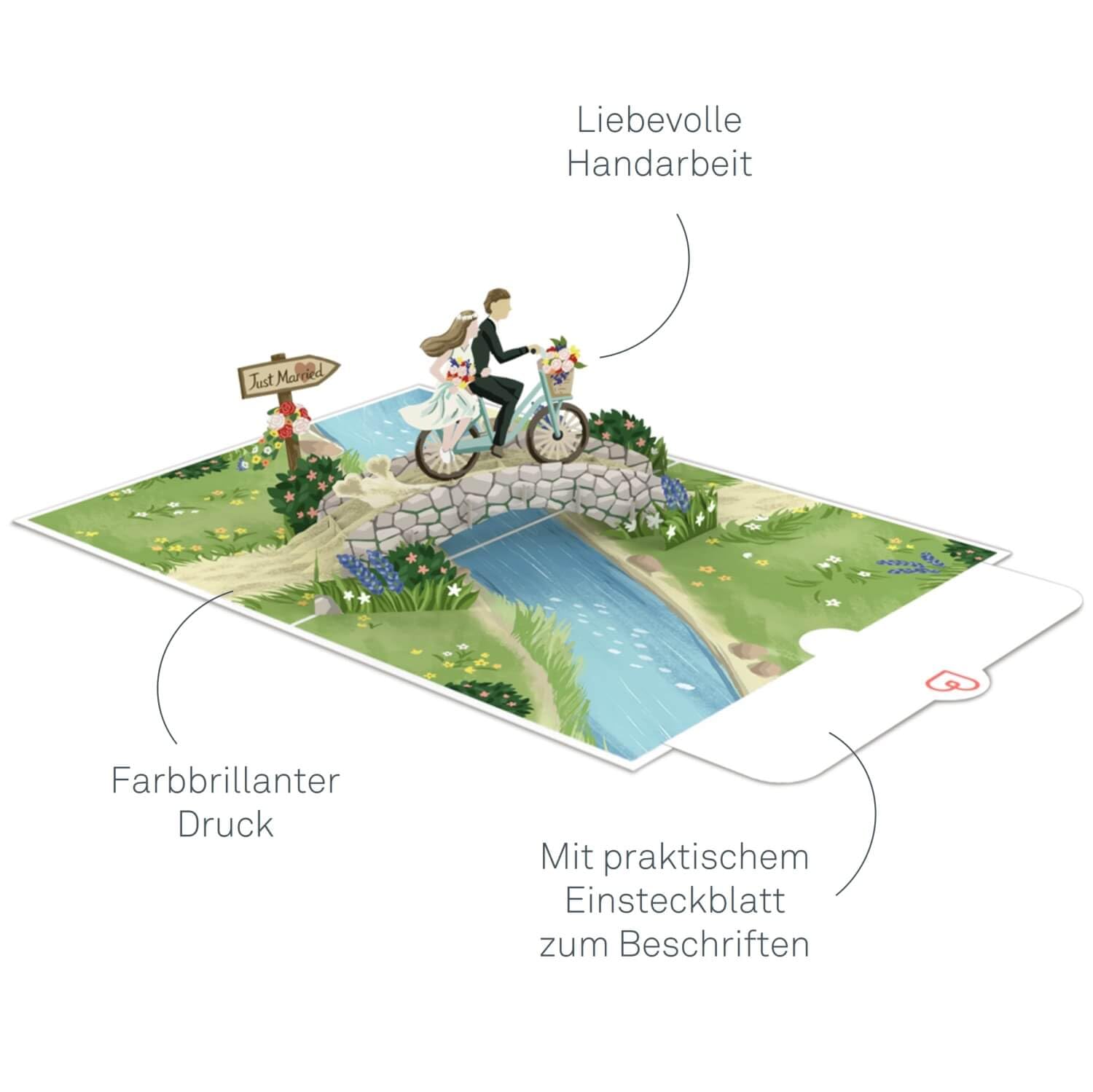 Liebevolle Handarbeit

Just Married

Farbbrillanter Druck

Mit praktischem Einsteckblatt zum Beschriften