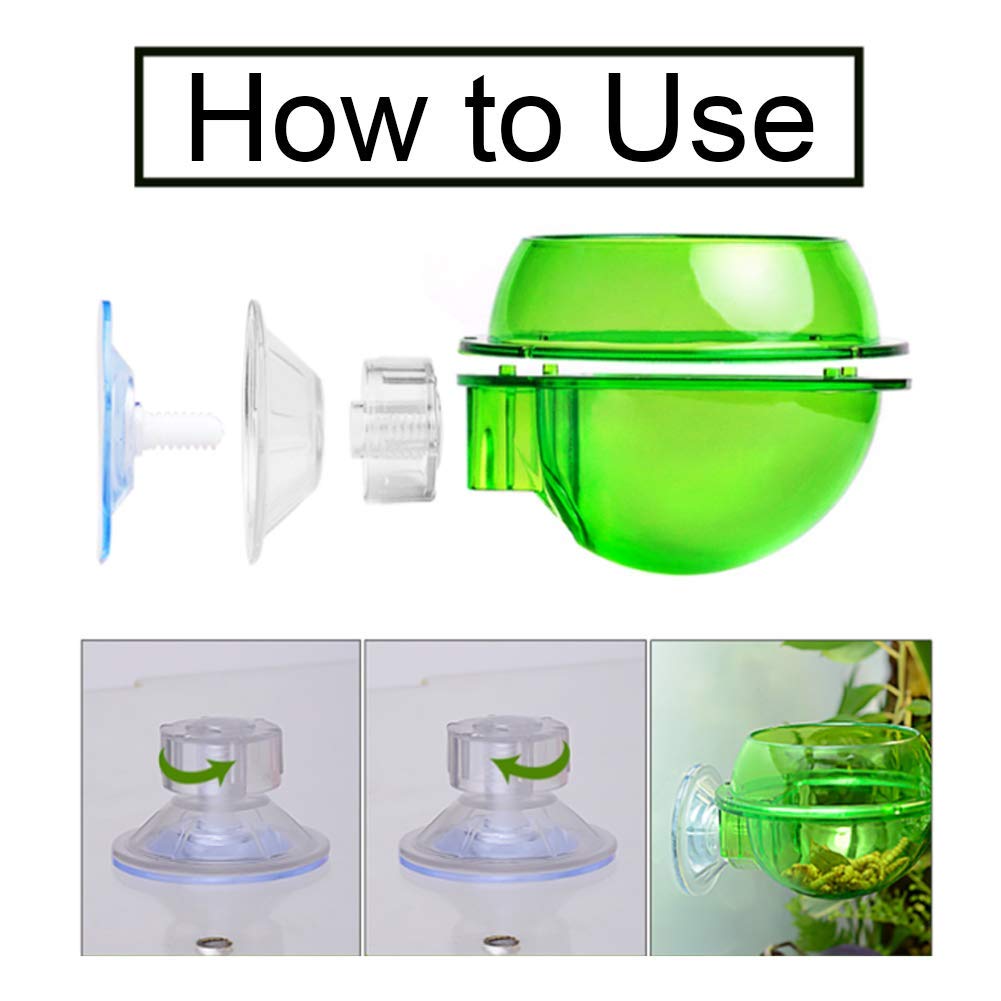 How to Use