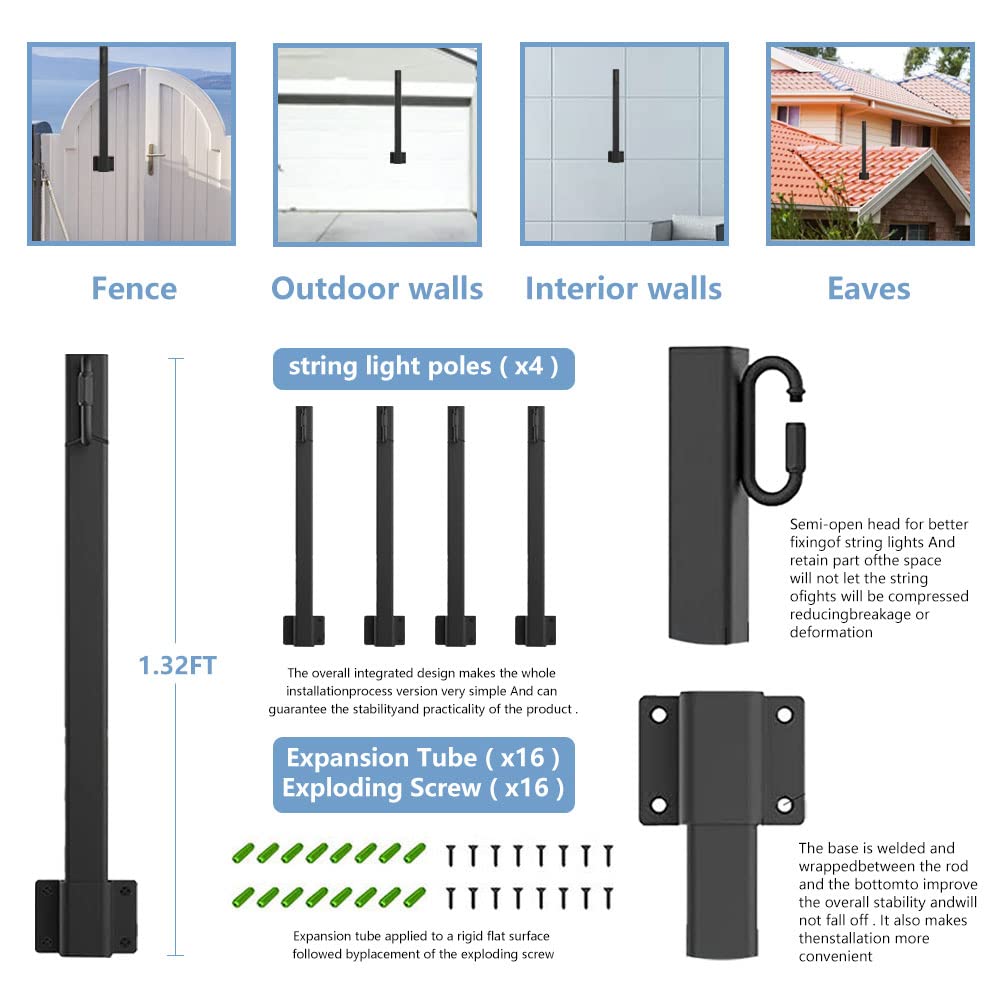 Fence

Outdoor walls

Interior walls

Eaves

1.32FT

string light poles ( x4 )

The overall integrated design makes the whole installationprocess version very simple And can guarantee the stabilityand practicality of the product .

Expansion Tube ( x16 )
Exploding Screw ( x16 )

Expansion tube applied to a rigid flat surface followed byplacement of the exploding screw

Semi-open head for better fixingof string lights And retain part ofthe space will not let the string ofights will be compressed reducingbreakage or deformation

The base is welded and wrappedbetween the rod and the bottomto improve the overall stability andwill not fall off . It also makes thenstallation more convenient