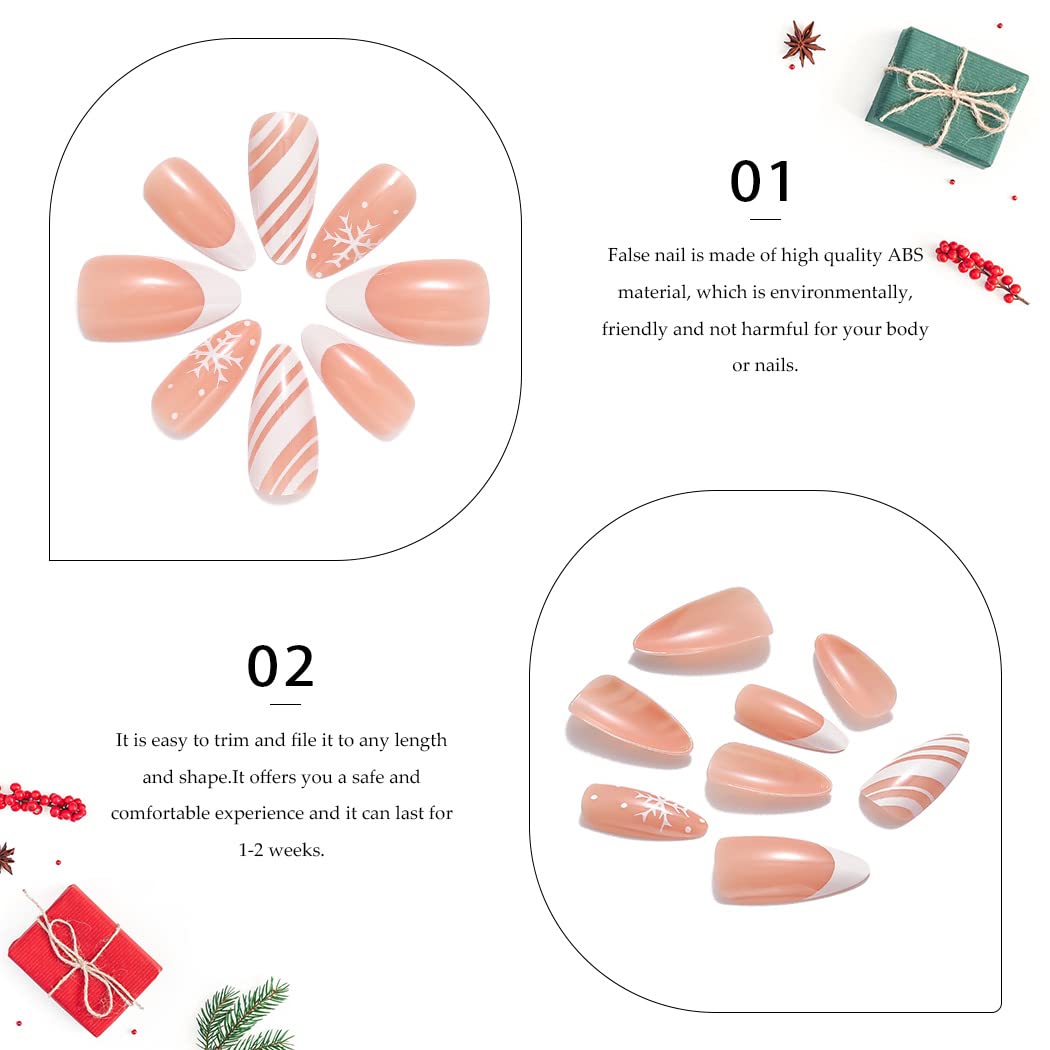 01

False nail is made of high quality ABS material, which is environmentally, friendly and not harmful for your body or nails.

02

It is easy to trim and file it to any length and shape.It offers you a safe and comfortable experience and it can last for 1-2 weeks.