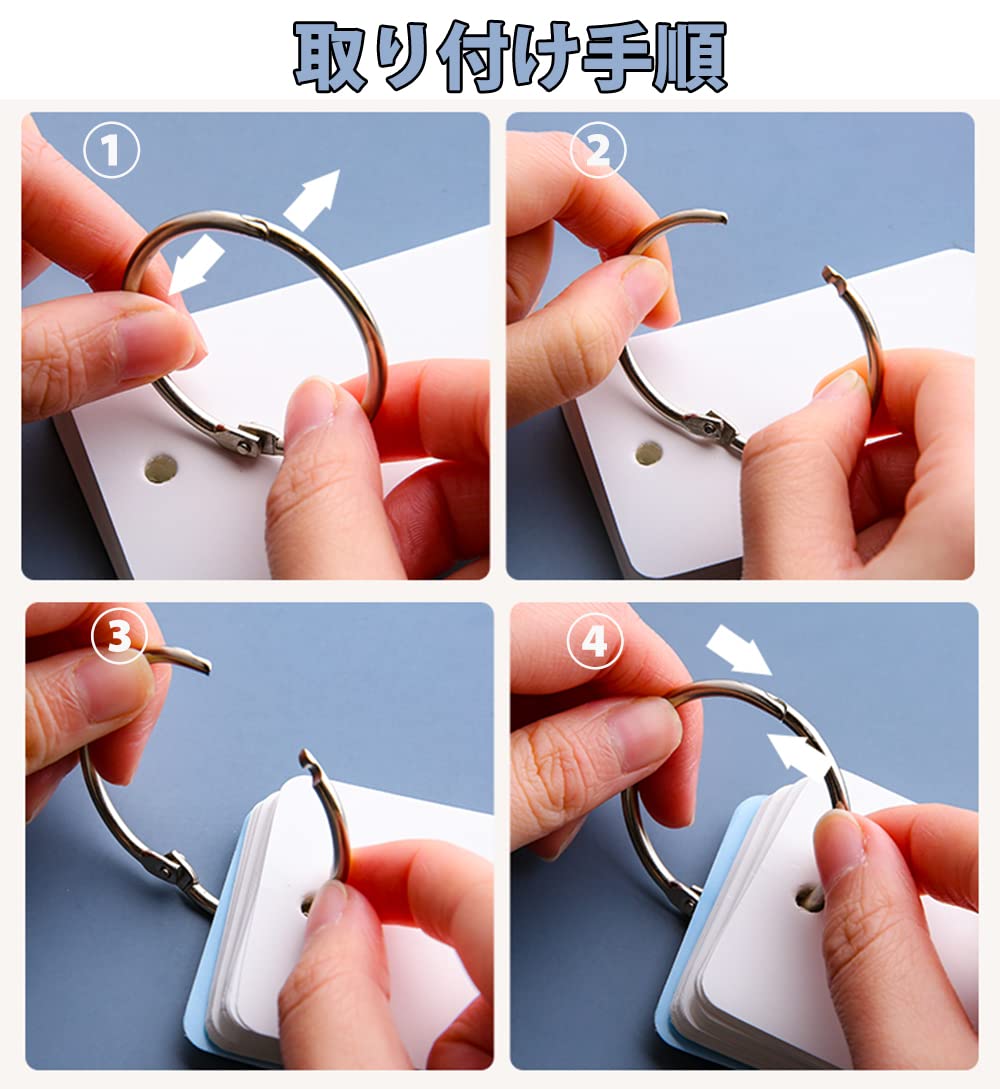 取り付け手順

①

②

③

④