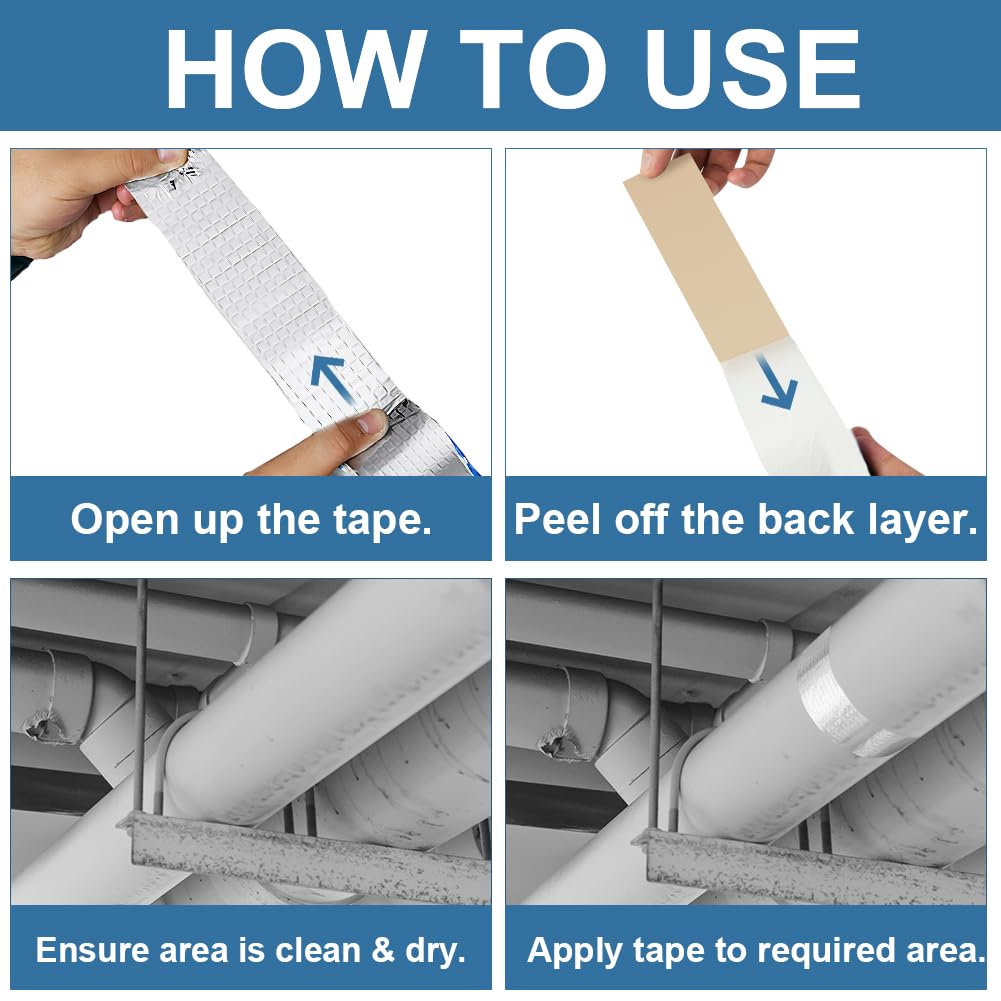 HOW TO USE

Open up the tape.

Peel off the back layer.

Ensure area is clean & dry.

Apply tape to required area.