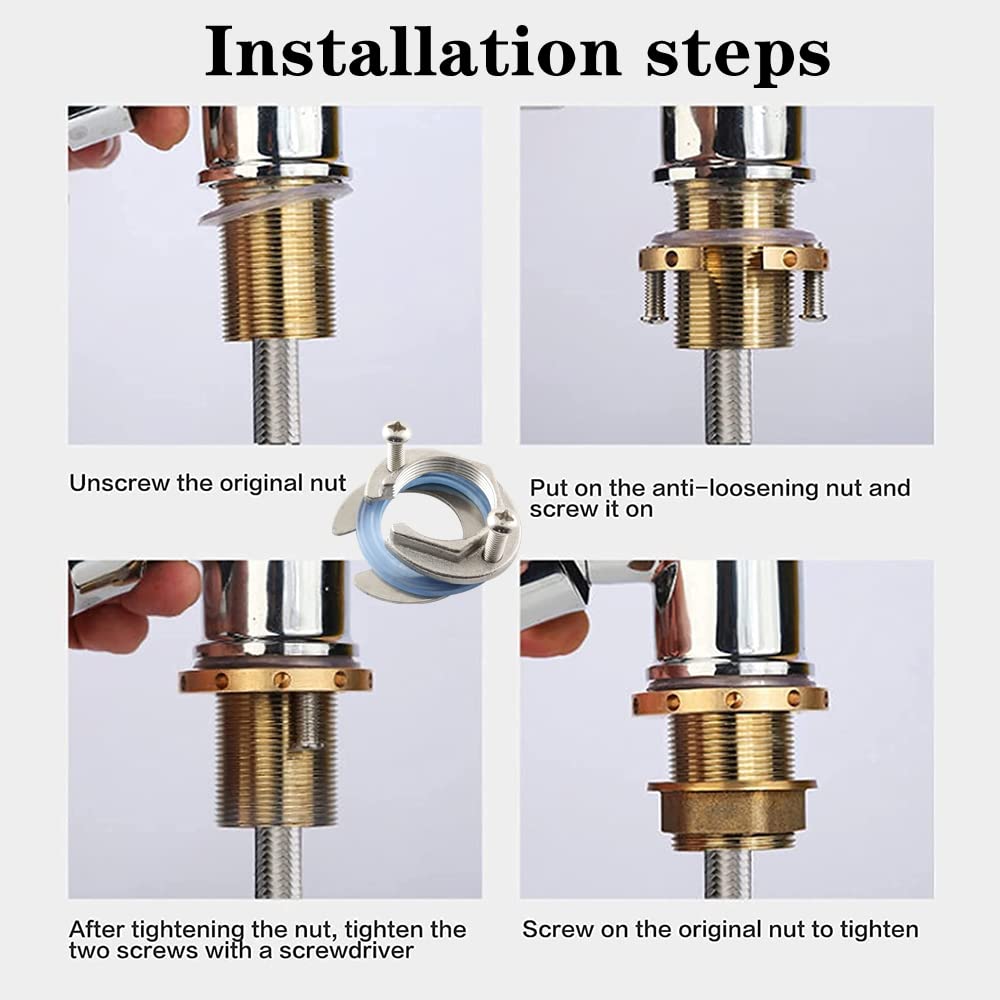 Installation steps

Unscrew the original nut

Put on the anti-loosening nut and screw it on

After tightening the nut, tighten the two screws with a screwdriver

Screw on the original nut to tighten