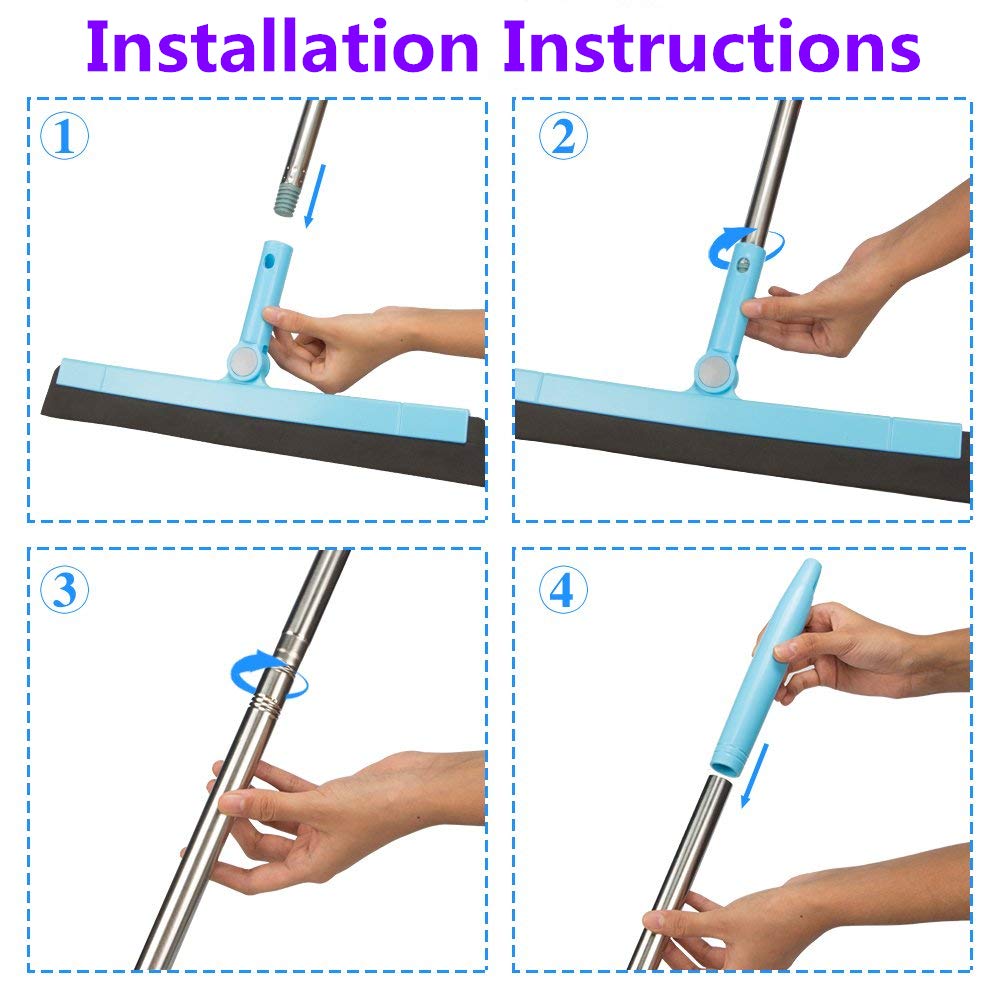 Installation Instructions

①

②

③

④