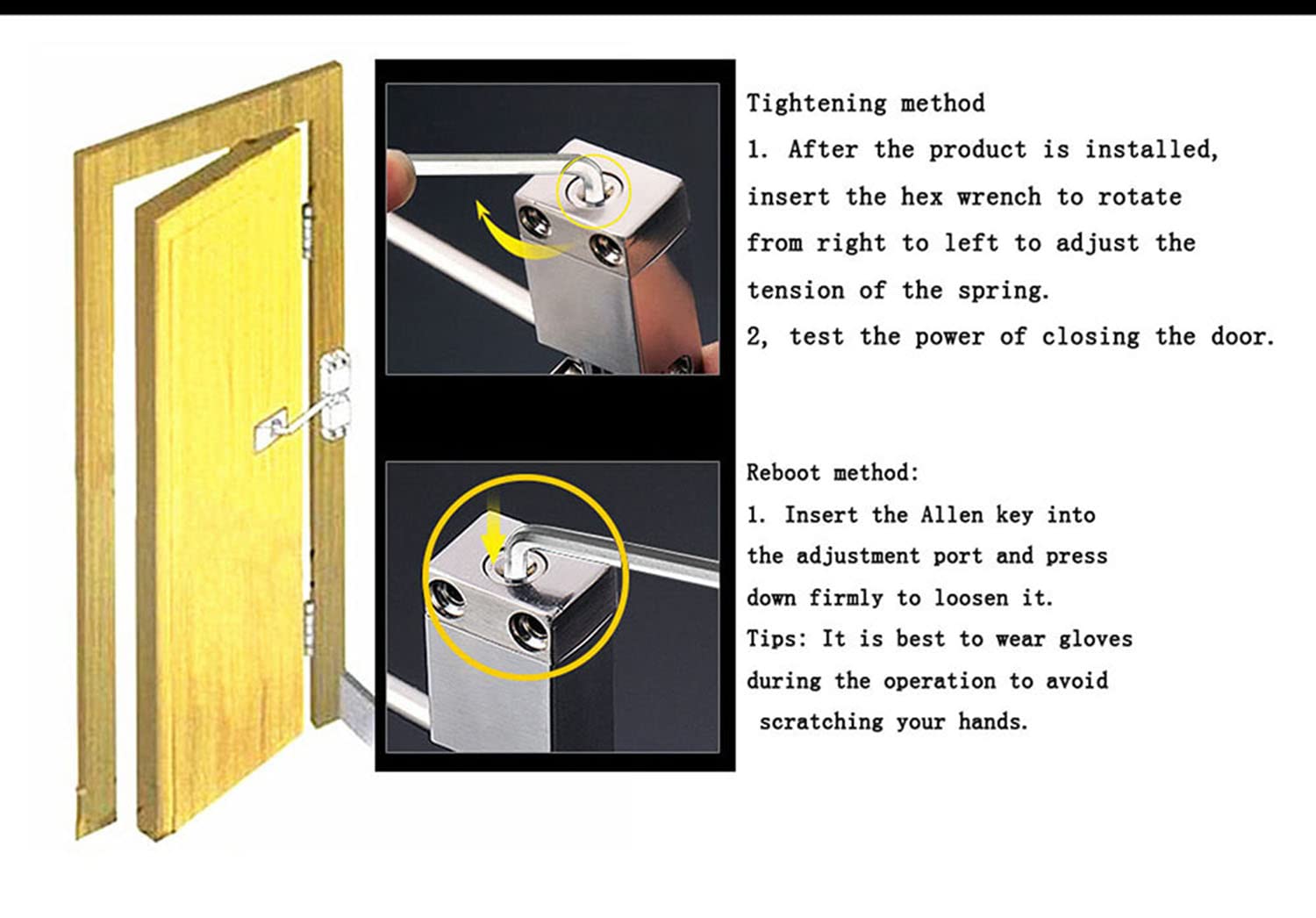 Tightening method

1. After the product is installed, insert the hex wrench to rotate from right to left to adjust the tension of the spring.

2, test the power of closing the door.

Reboot method:

1. Insert the Allen key into the adjustment port and press down firmly to loosen it.

Tips: It is best to wear gloves during the operation to avoid scratching your hands.