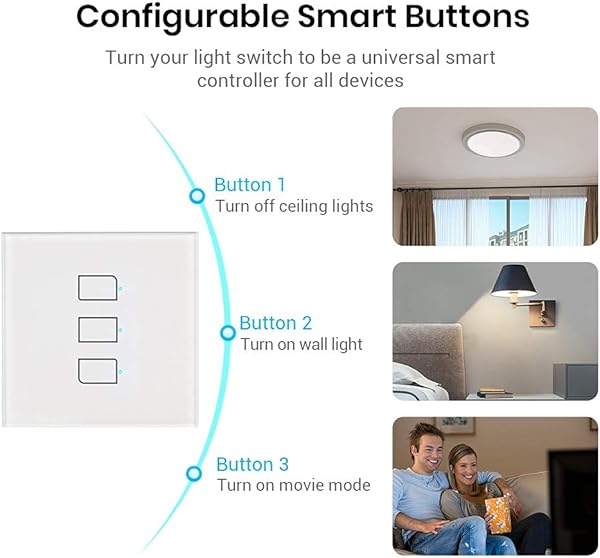 Configurable Smart Buttons

Turn your light switch to be a universal smart controller for all devices

Button 1
Turn off ceiling lights

Button 2
Turn on wall light

Button 3
Turn on movie mode