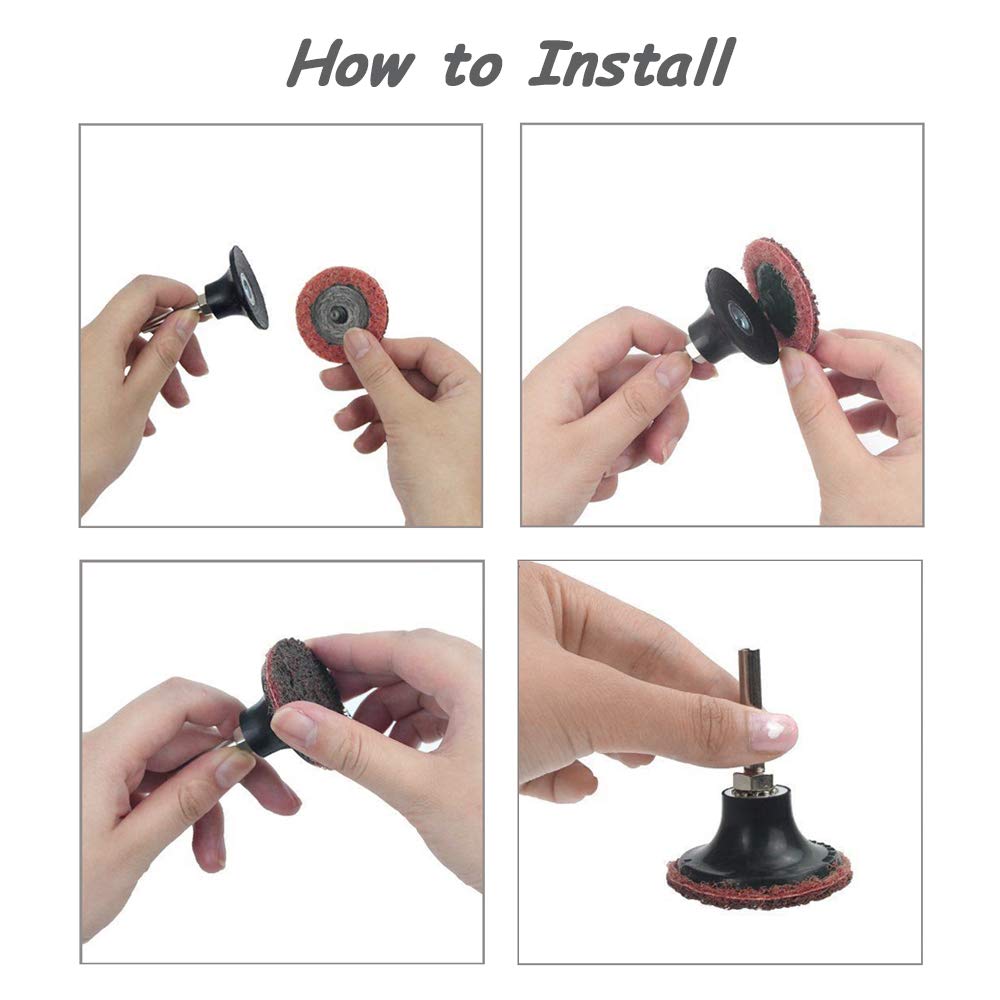 How to Install