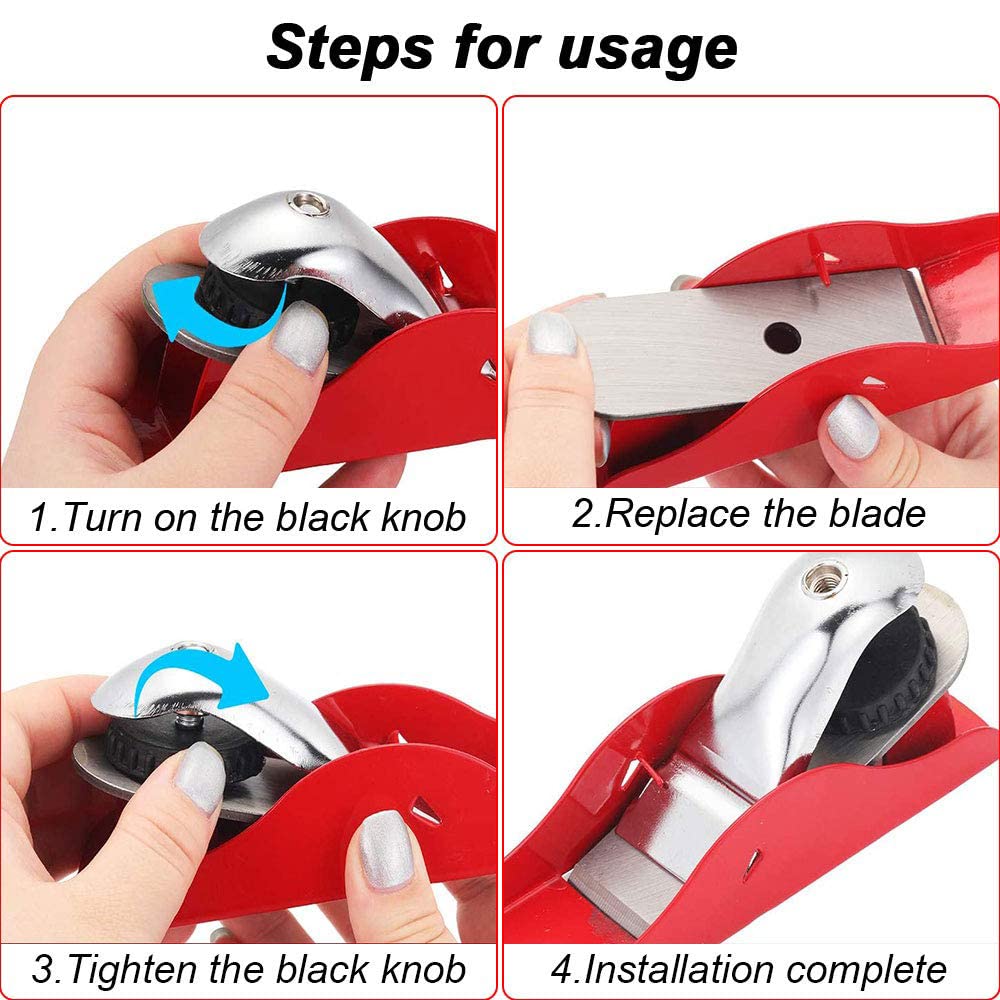 Steps for usage

1.Turn on the black knob

2.Replace the blade

3.Tighten the black knob

4.Installation complete