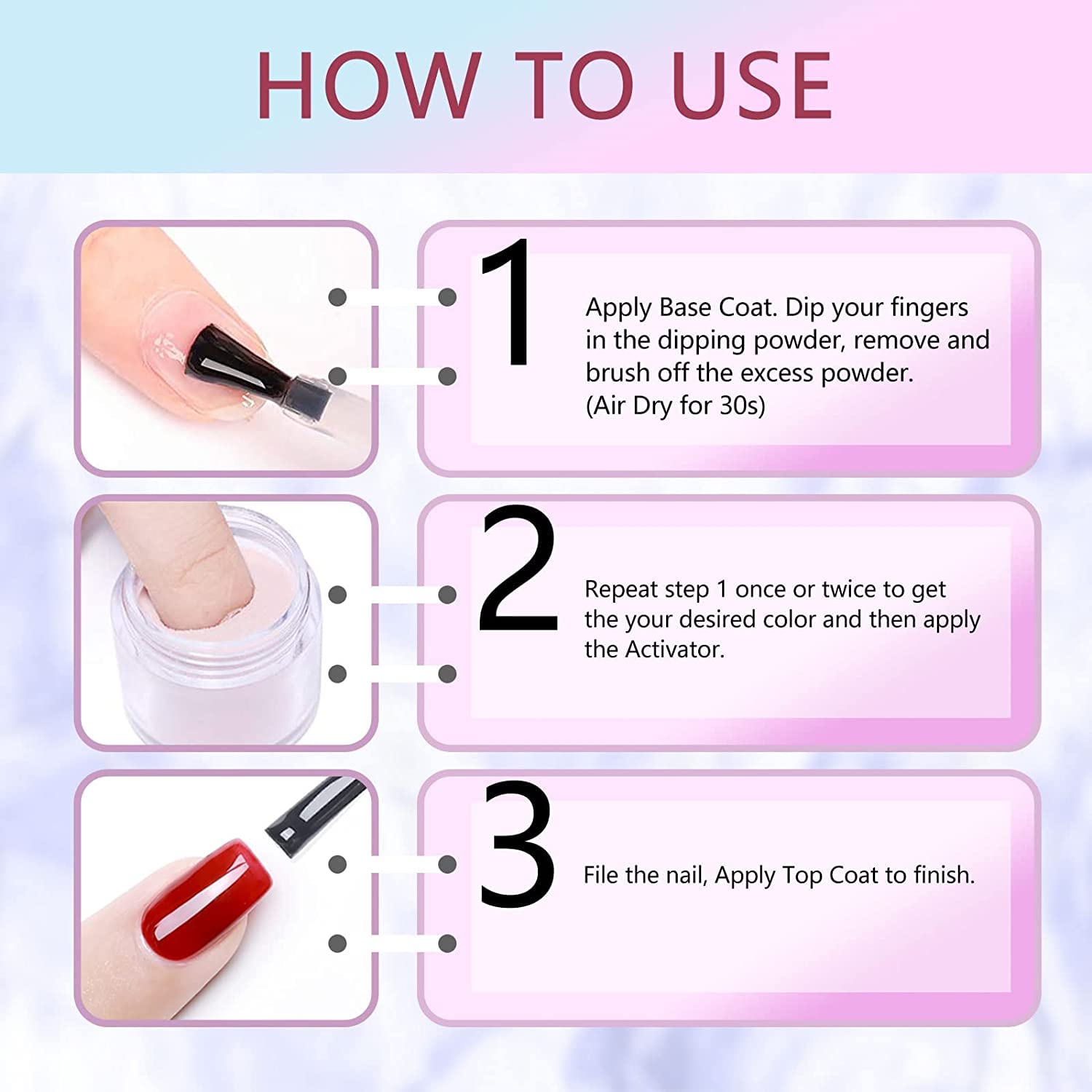 HOW TO USE

1

Apply Base Coat. Dip your fingers in the dipping powder, remove and brush off the excess powder.
(Air Dry for 30s)

2

Repeat step 1 once or twice to get the your desired color and then apply the Activator.

3

File the nail, Apply Top Coat to finish.