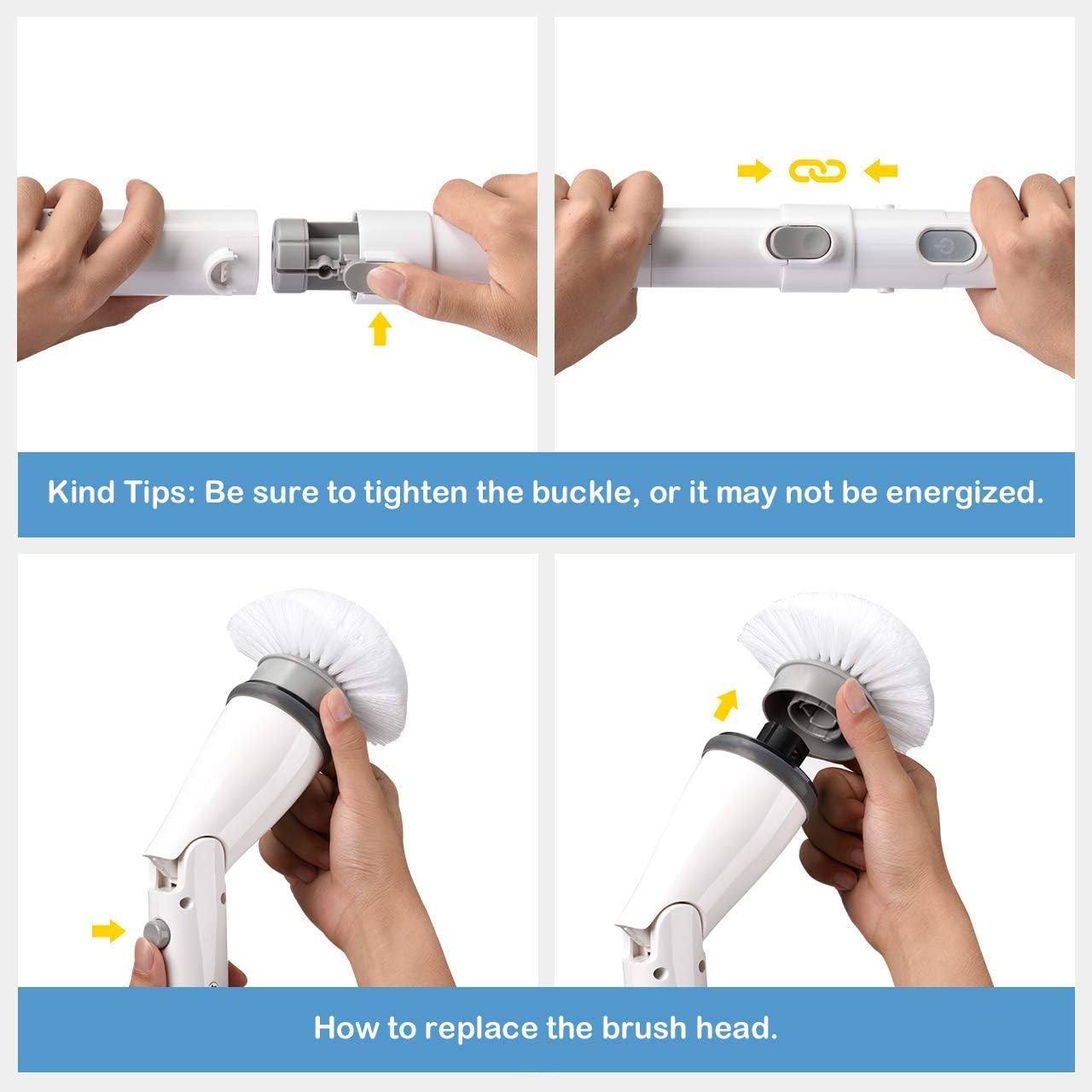 Kind Tips: Be sure to tighten the buckle, or it may not be energized.

How to replace the brush head.