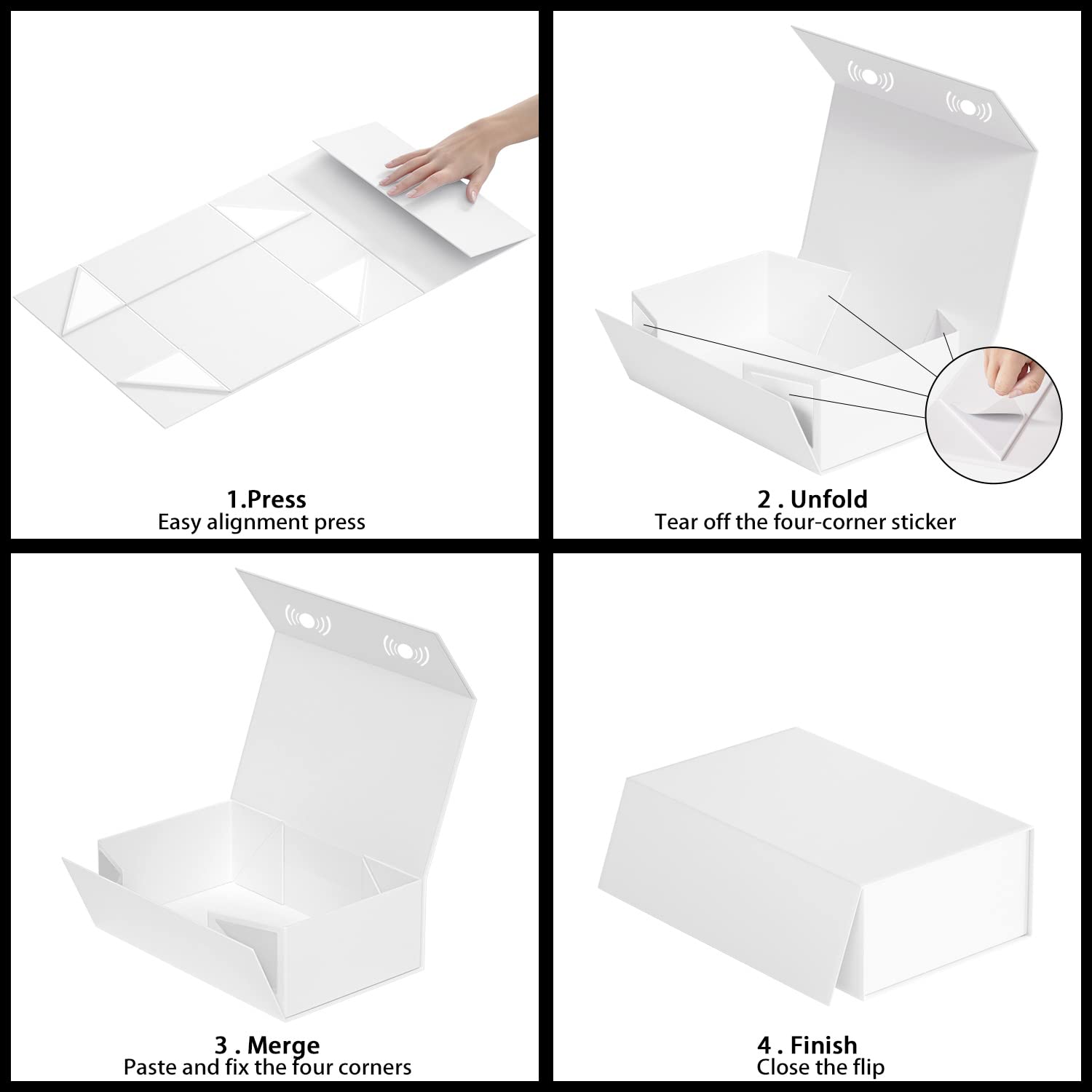 1.Press
Easy alignment press

2 . Unfold
Tear off the four-corner sticker

3 . Merge
Paste and fix the four corners

4 . Finish
Close the flip