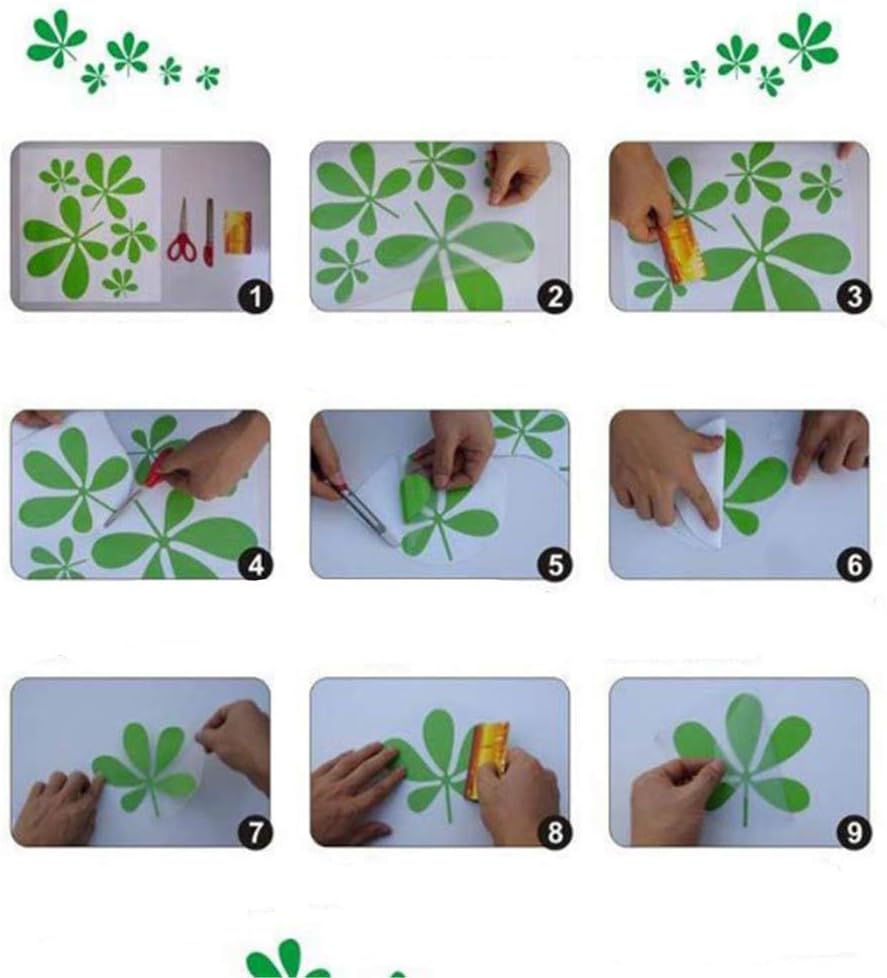 1

2

3

4

5

6

7

8

9