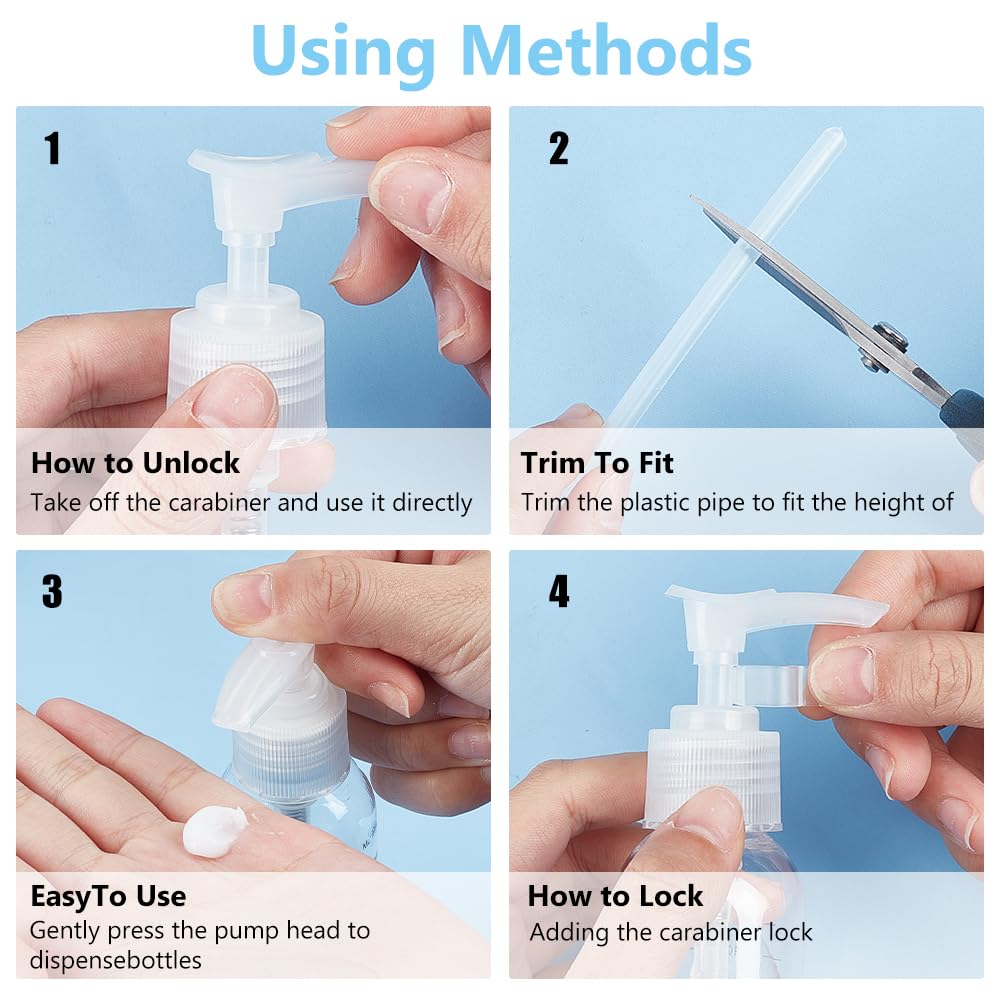 Using Methods

1

How to Unlock

Take off the carabiner and use it directly

2

Trim To Fit

Trim the plastic pipe to fit the height of

3

EasyTo Use

Gently press the pump head to dispensebottles

4

How to Lock

Adding the carabiner lock