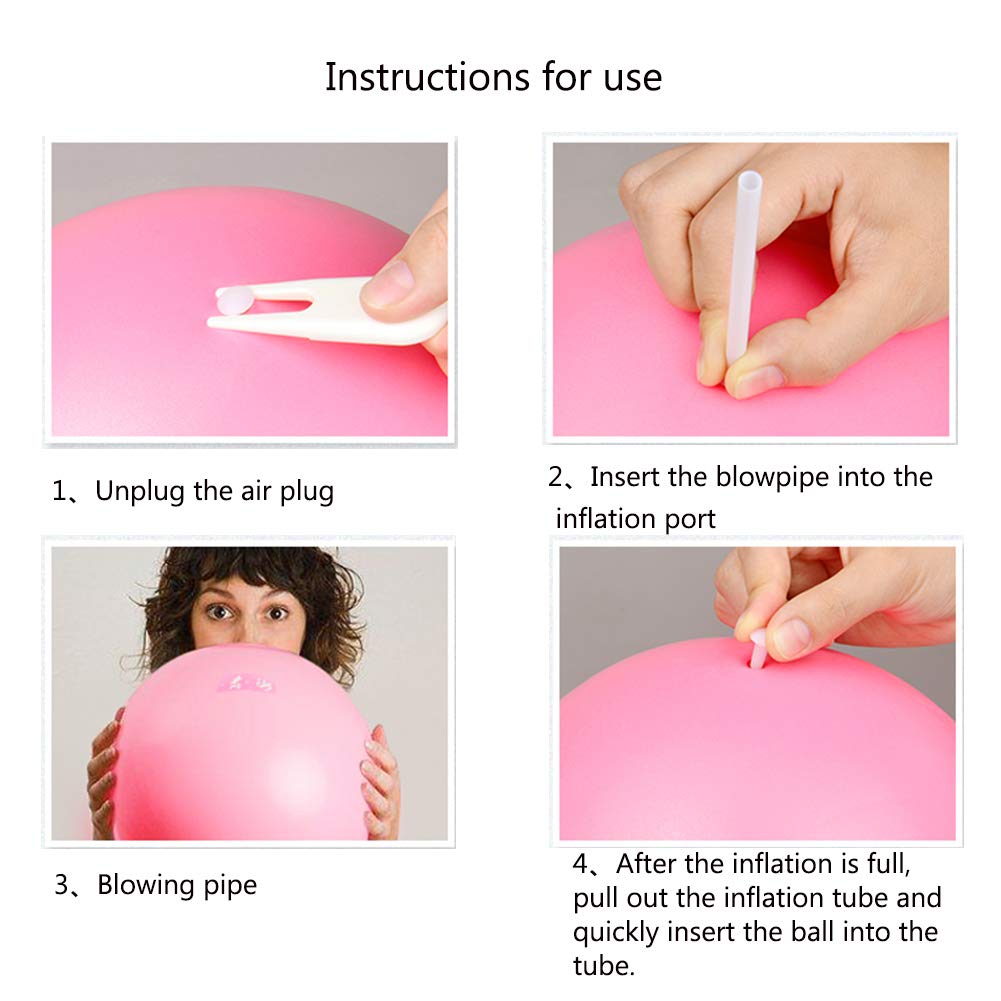 Instructions for use

1、Unplug the air plug

2、Insert the blowpipe into the inflation port

3、Blowing pipe

4、After the inflation is full, pull out the inflation tube and quickly insert the ball into the tube.