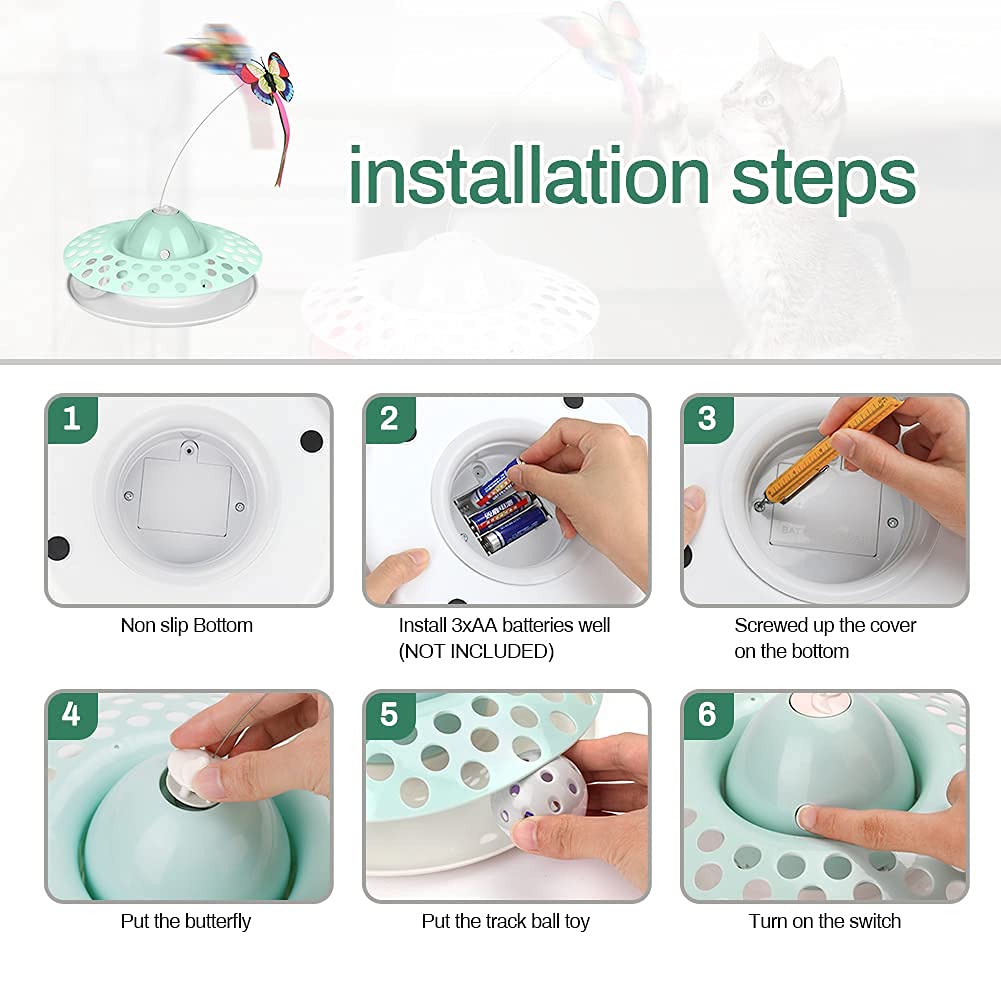 installation steps

1
Non slip Bottom

2
Install 3xAA batteries well
(NOT INCLUDED)

3
Screwed up the cover on the bottom

4
Put the butterfly

5
Put the track ball toy

6
Turn on the switch