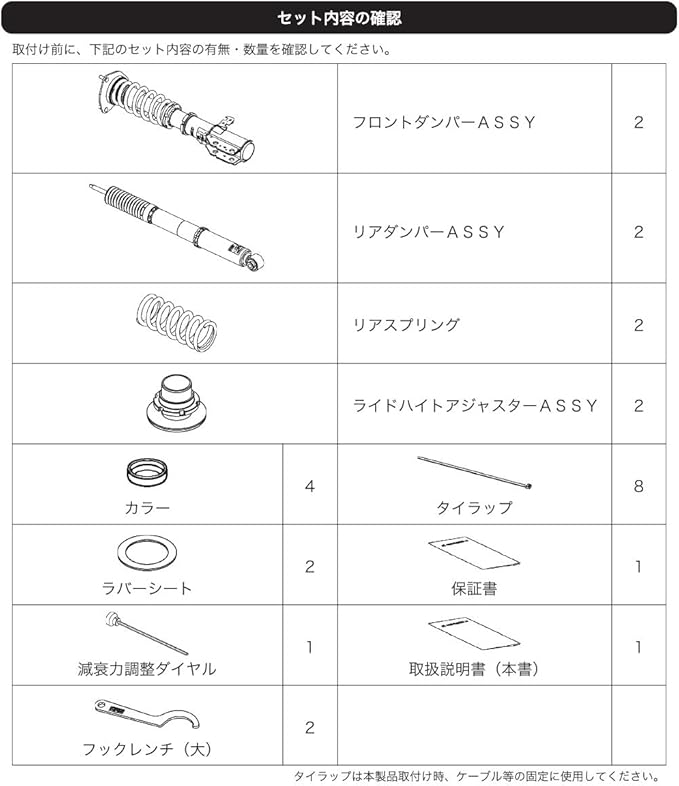 セット内容の確認

取付け前に、下記のセット内容の有無・数量を確認してください。

| | | | |
|---|---|---|---|
| | | フロントダンパーＡＳＳＹ | 2 |
| | | リアダンパーＡＳＳＹ | 2 |
| | | リアスプリング | 2 |
| | | ライドハイトアジャスターＡＳＳＹ | 2 |
| カラー | 4 | タイラップ | 8 |
| ラバーシート | 2 | 保証書 | 1 |
| 減衰力調整ダイヤル | 1 | 取扱説明書（本書） | 1 |
| フックレンチ（大） | 2 | | |

タイラップは本製品取付け時、ケーブル等の固定に使用してください。