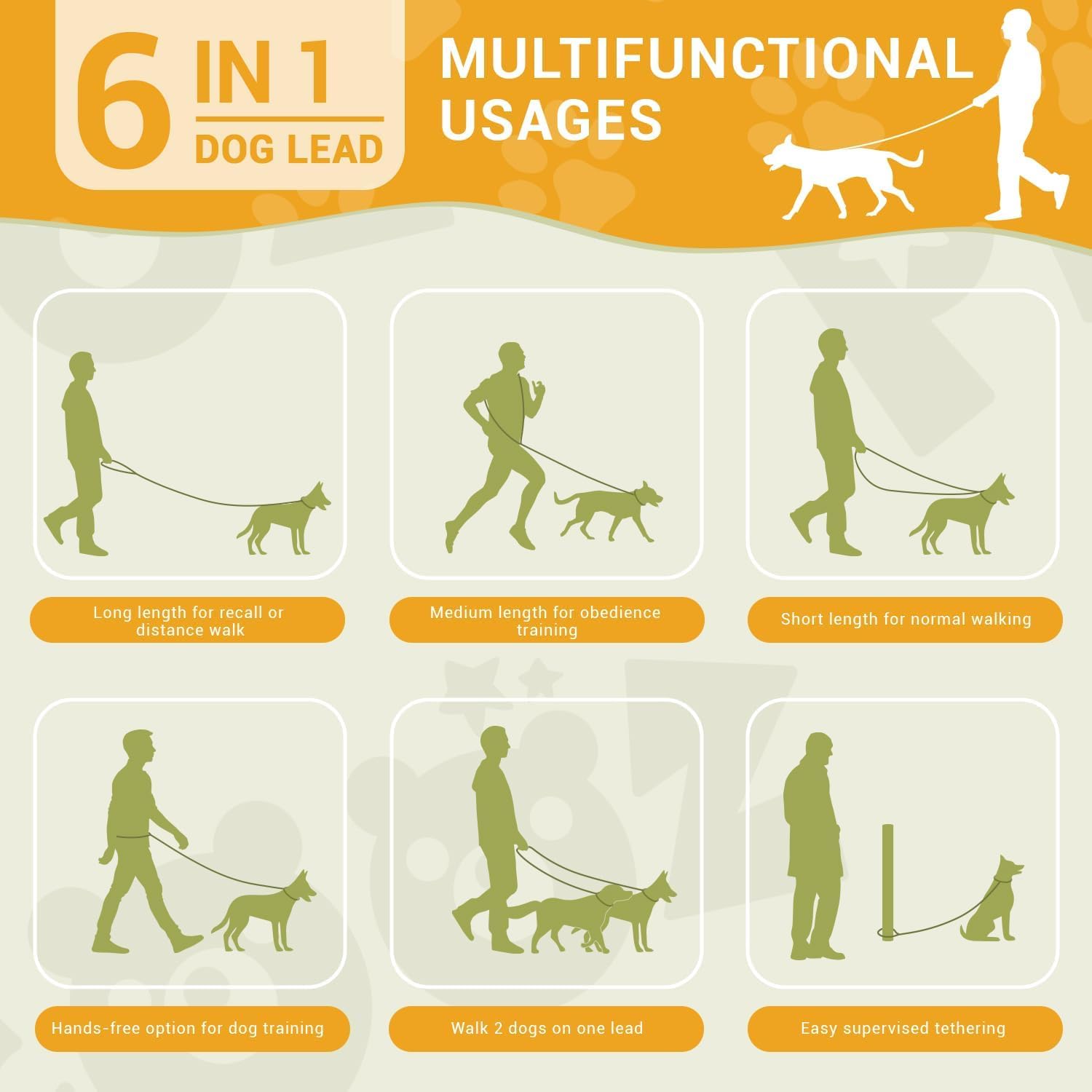 6 IN 1
DOG LEAD

MULTIFUNCTIONAL USAGES

Long length for recall or distance walk

Medium length for obedience training

Short length for normal walking

Hands-free option for dog training

Walk 2 dogs on one lead

Easy supervised tethering