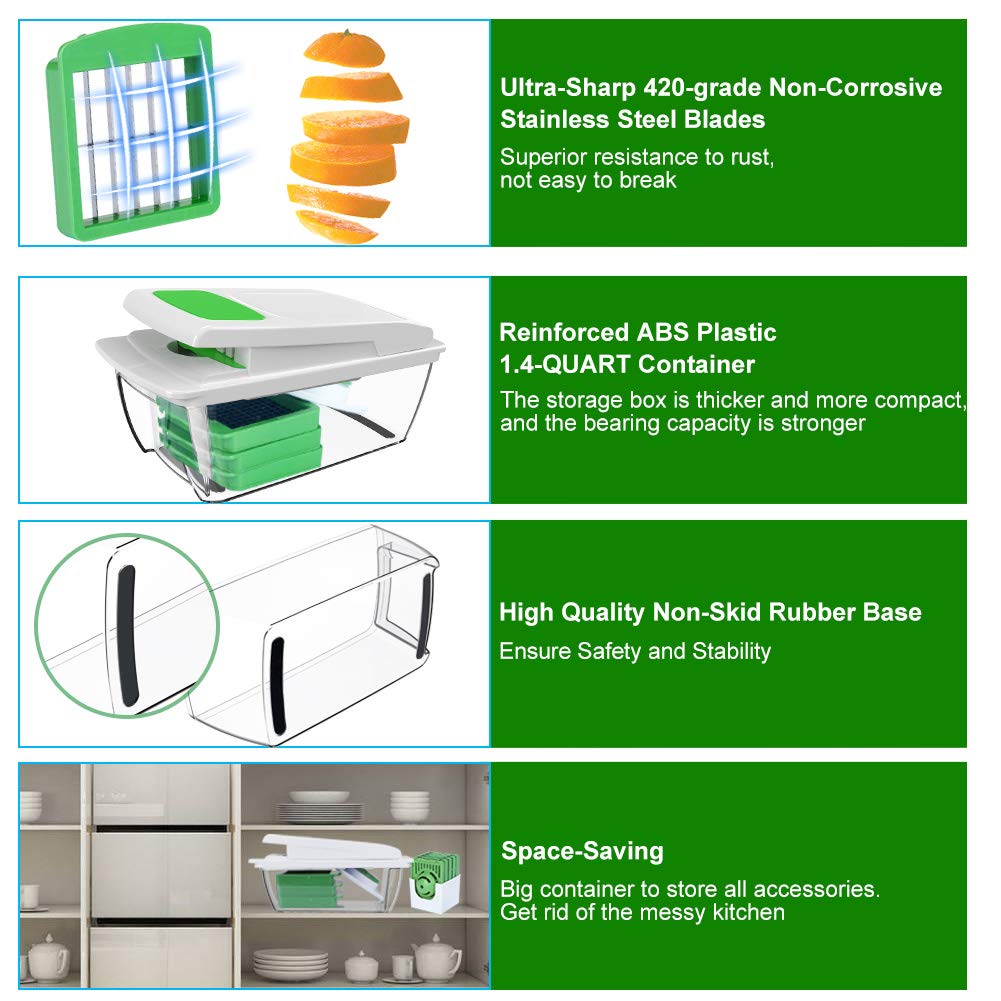 Ultra-Sharp 420-grade Non-Corrosive Stainless Steel Blades

Superior resistance to rust, not easy to break

Reinforced ABS Plastic 1.4-QUART Container

The storage box is thicker and more compact, and the bearing capacity is stronger

High Quality Non-Skid Rubber Base

Ensure Safety and Stability

Space-Saving

Big container to store all accessories. Get rid of the messy kitchen