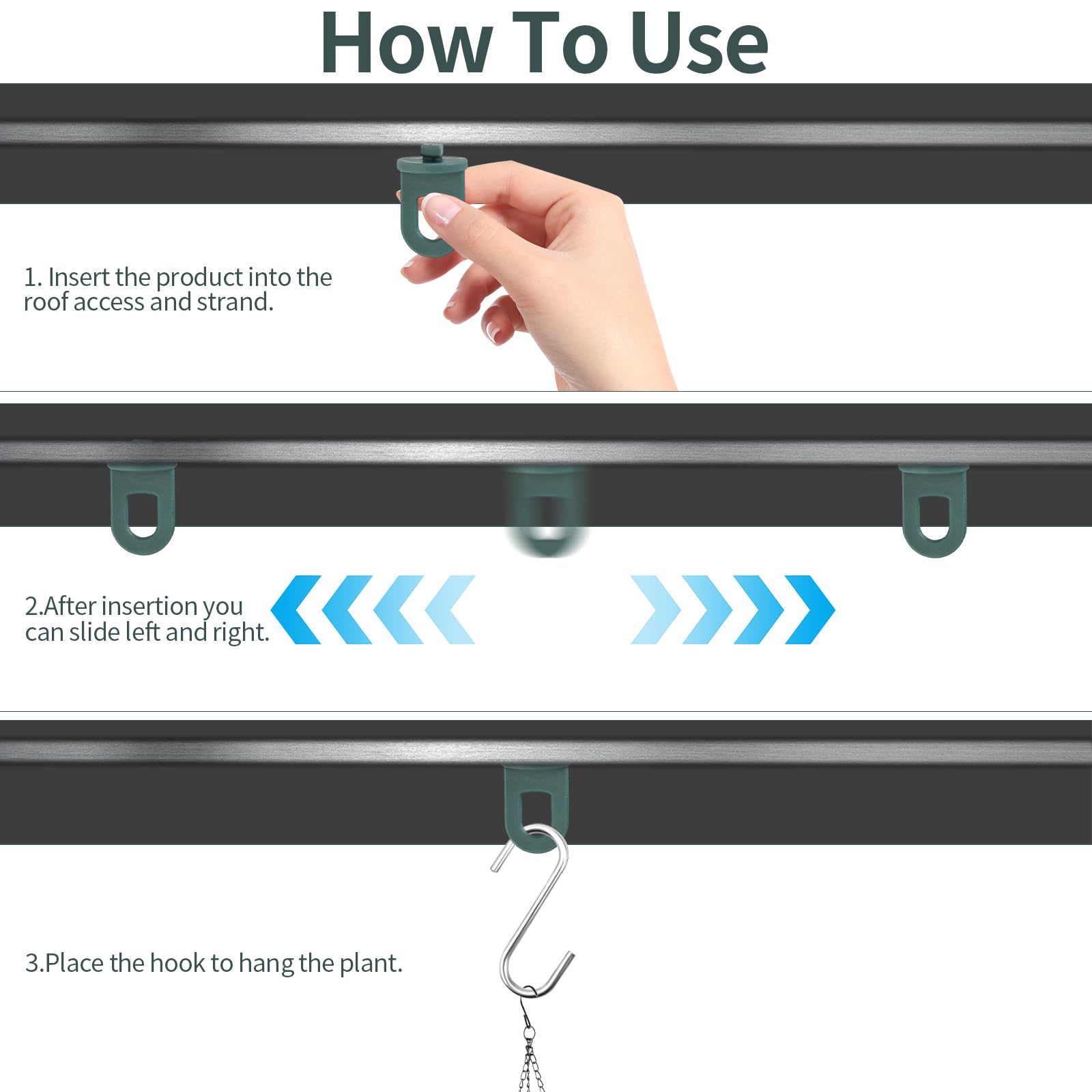 How To Use

1. Insert the product into the roof access and strand.

2.After insertion you can slide left and right.

3.Place the hook to hang the plant.