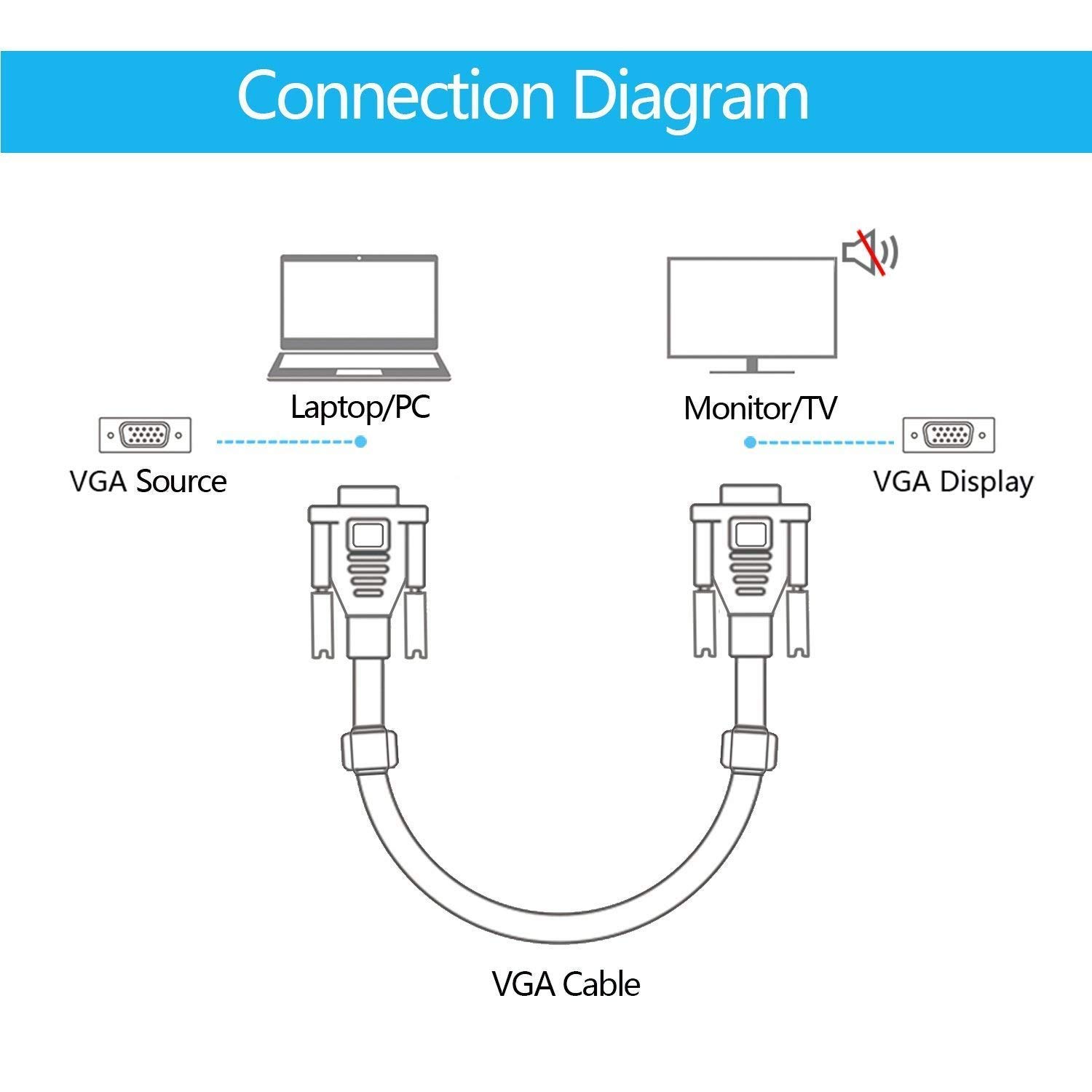 Connection Diagram

Laptop/PC

Monitor/TV

VGA Source

VGA Display

VGA Cable