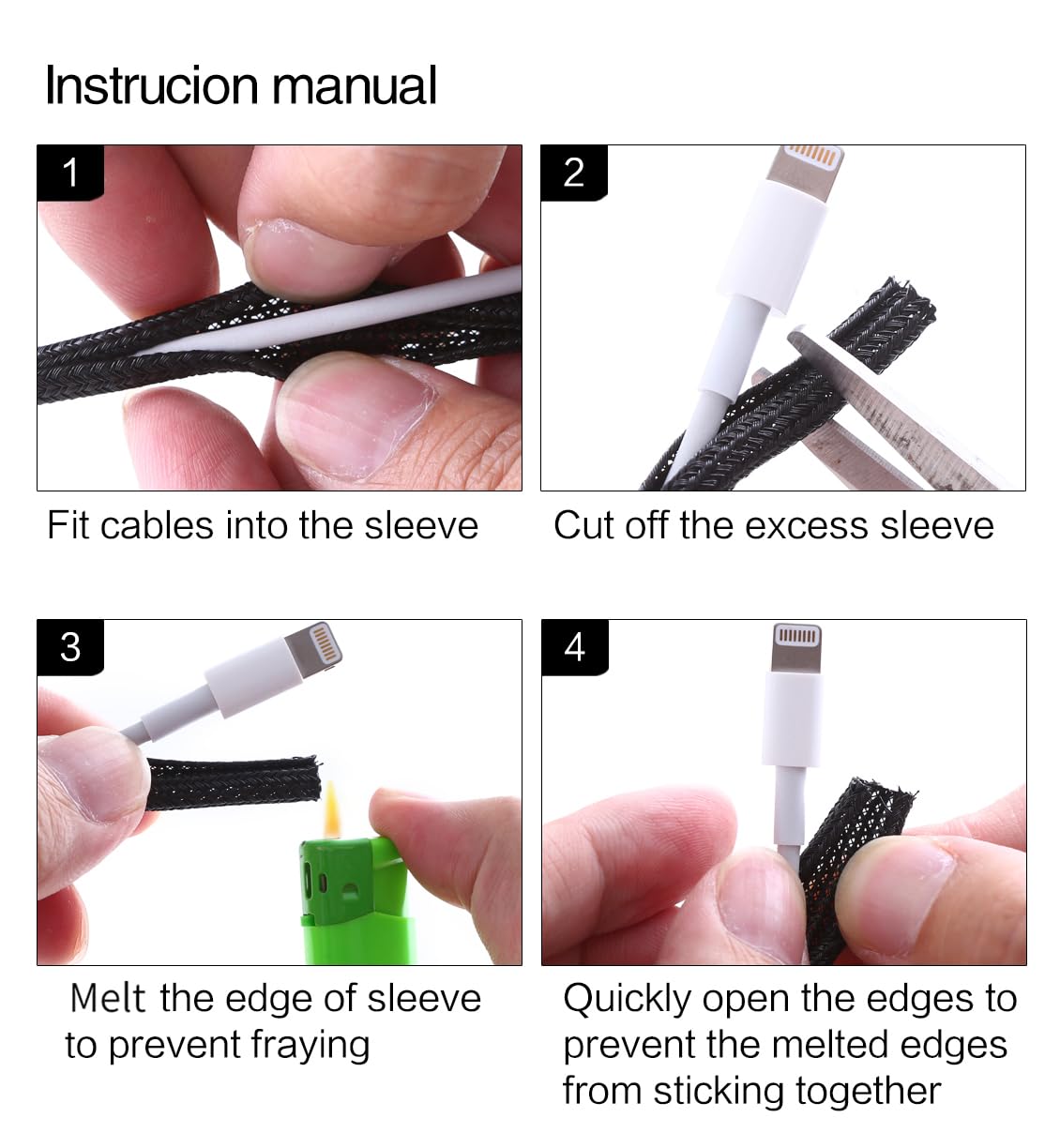 Instrucion manual

1

Fit cables into the sleeve

2

Cut off the excess sleeve

3

Melt the edge of sleeve to prevent fraying

4

Quickly open the edges to prevent the melted edges from sticking together