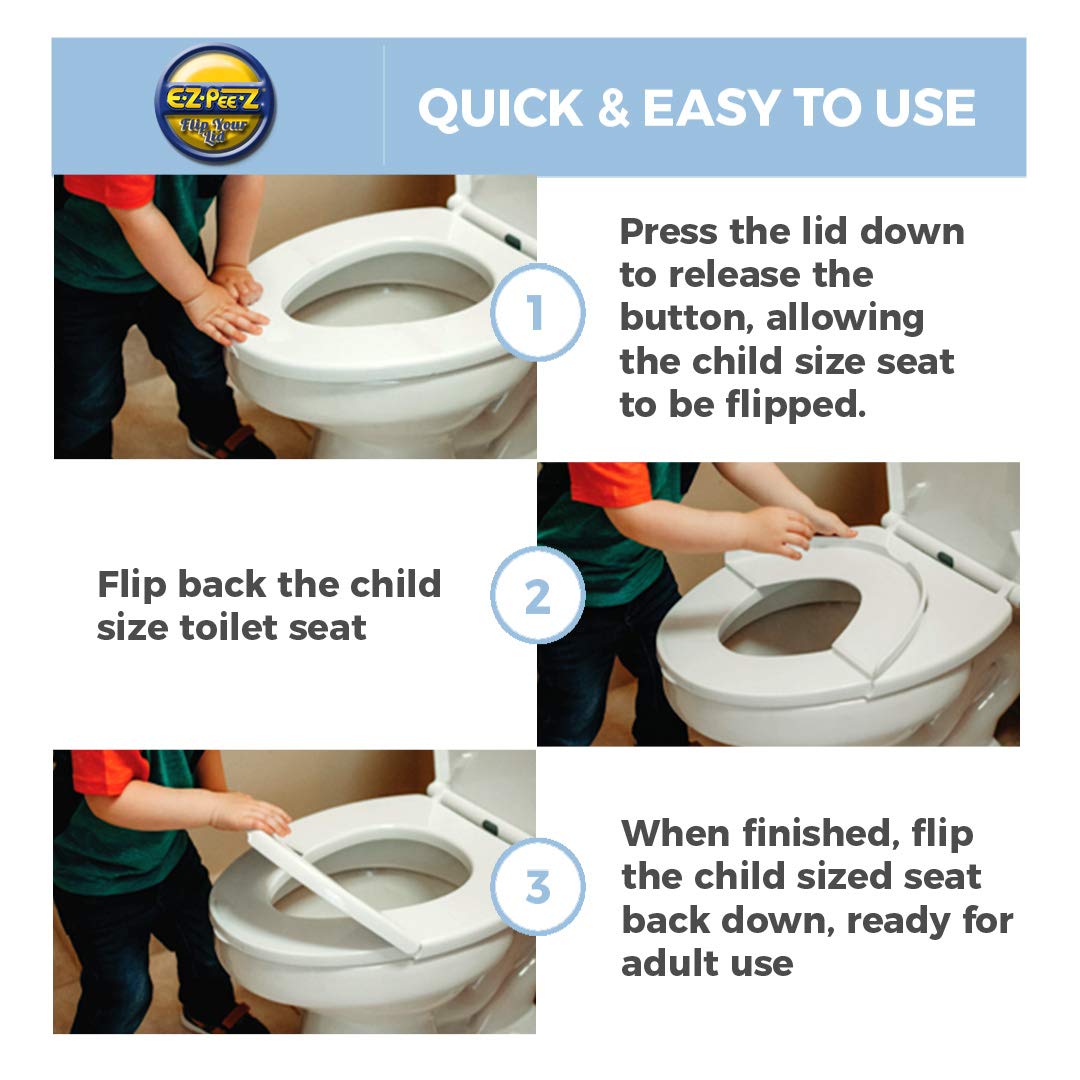 E·Z·Pee·Z
Flip Your Lid

QUICK & EASY TO USE

1

Press the lid down to release the button, allowing the child size seat to be flipped.

Flip back the child size toilet seat

2

3

When finished, flip the child sized seat back down, ready for adult use