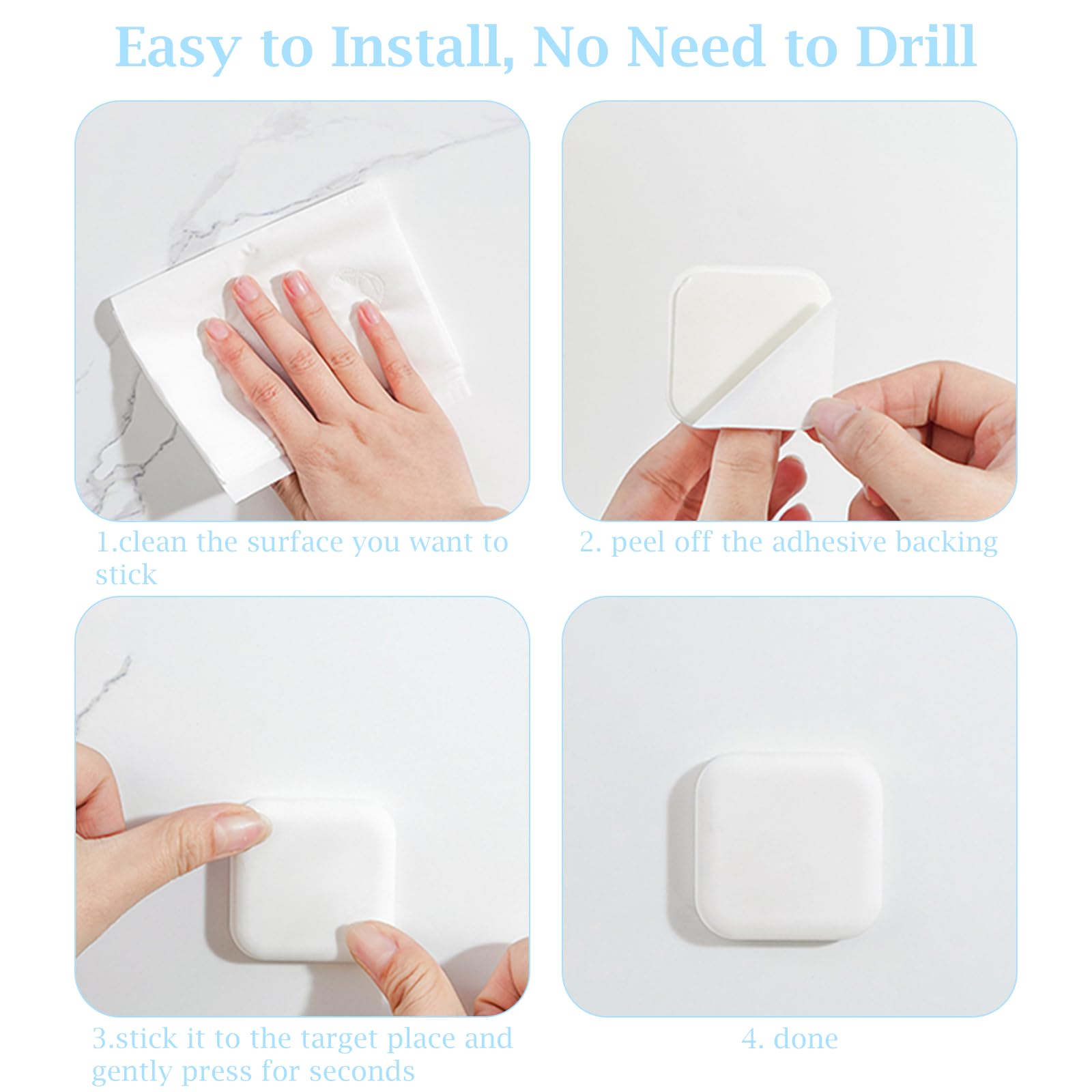 Easy to Install, No Need to Drill

1.clean the surface you want to stick

2. peel off the adhesive backing

3.stick it to the target place and gently press for seconds

4. done