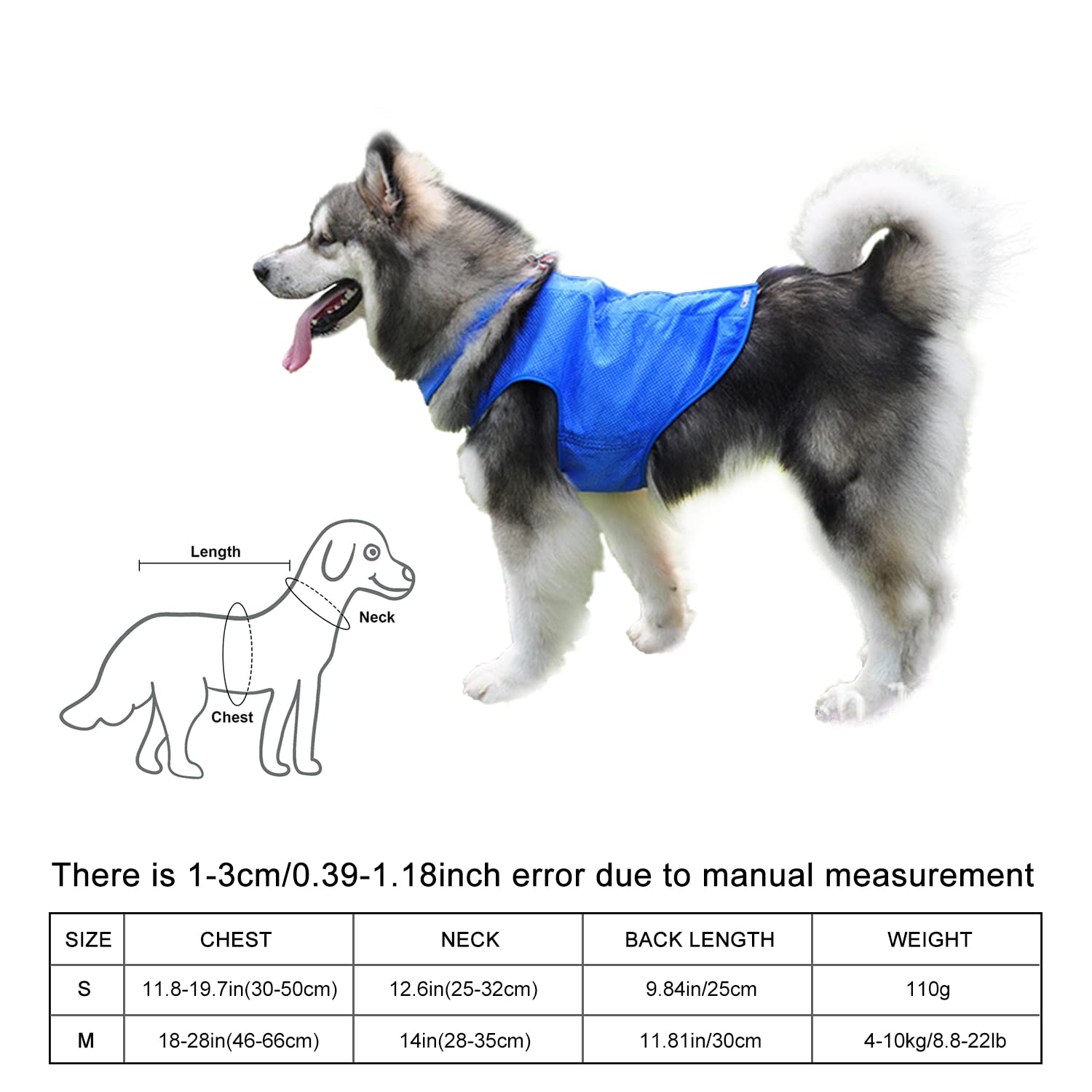 Length

Neck

Chest

There is 1-3cm/0.39-1.18inch error due to manual measurement

| SIZE | CHEST | NECK | BACK LENGTH | WEIGHT |
|---|---|---|---|---|
| S | 11.8-19.7in(30-50cm) | 12.6in(25-32cm) | 9.84in/25cm | 110g |
| M | 18-28in(46-66cm) | 14in(28-35cm) | 11.81in/30cm | 4-10kg/8.8-22lb |