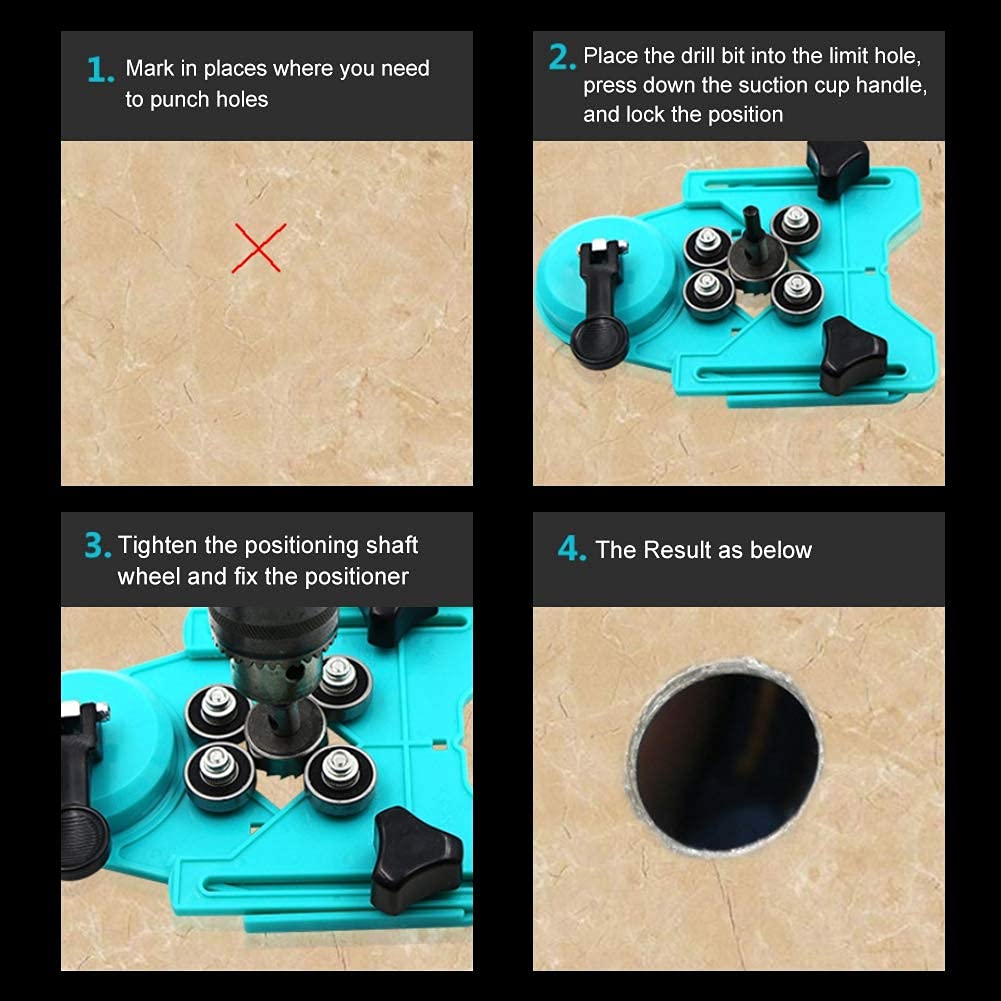 1. Mark in places where you need to punch holes

2. Place the drill bit into the limit hole, press down the suction cup handle, and lock the position

3. Tighten the positioning shaft wheel and fix the positioner

4. The Result as below